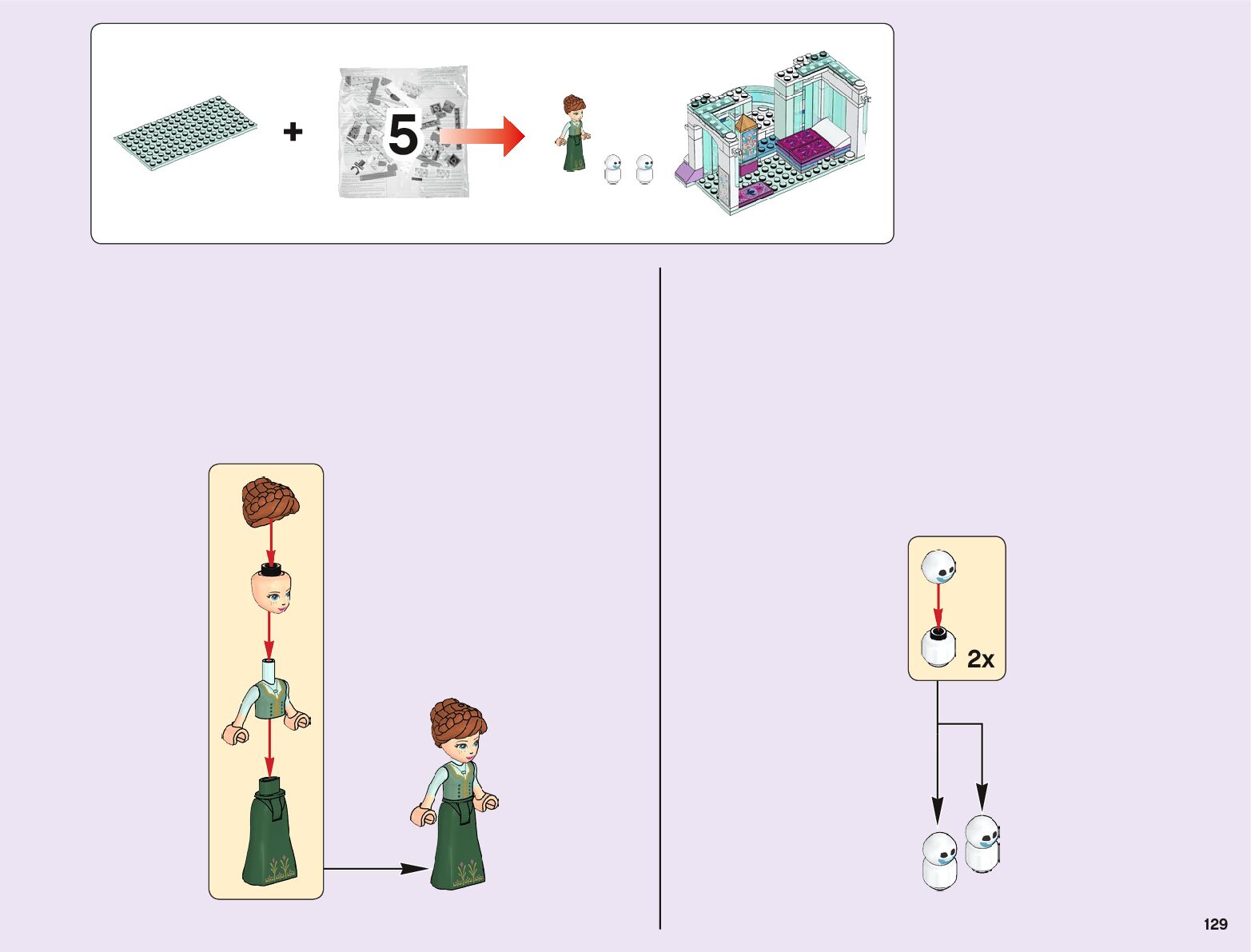 +

5

2x

129