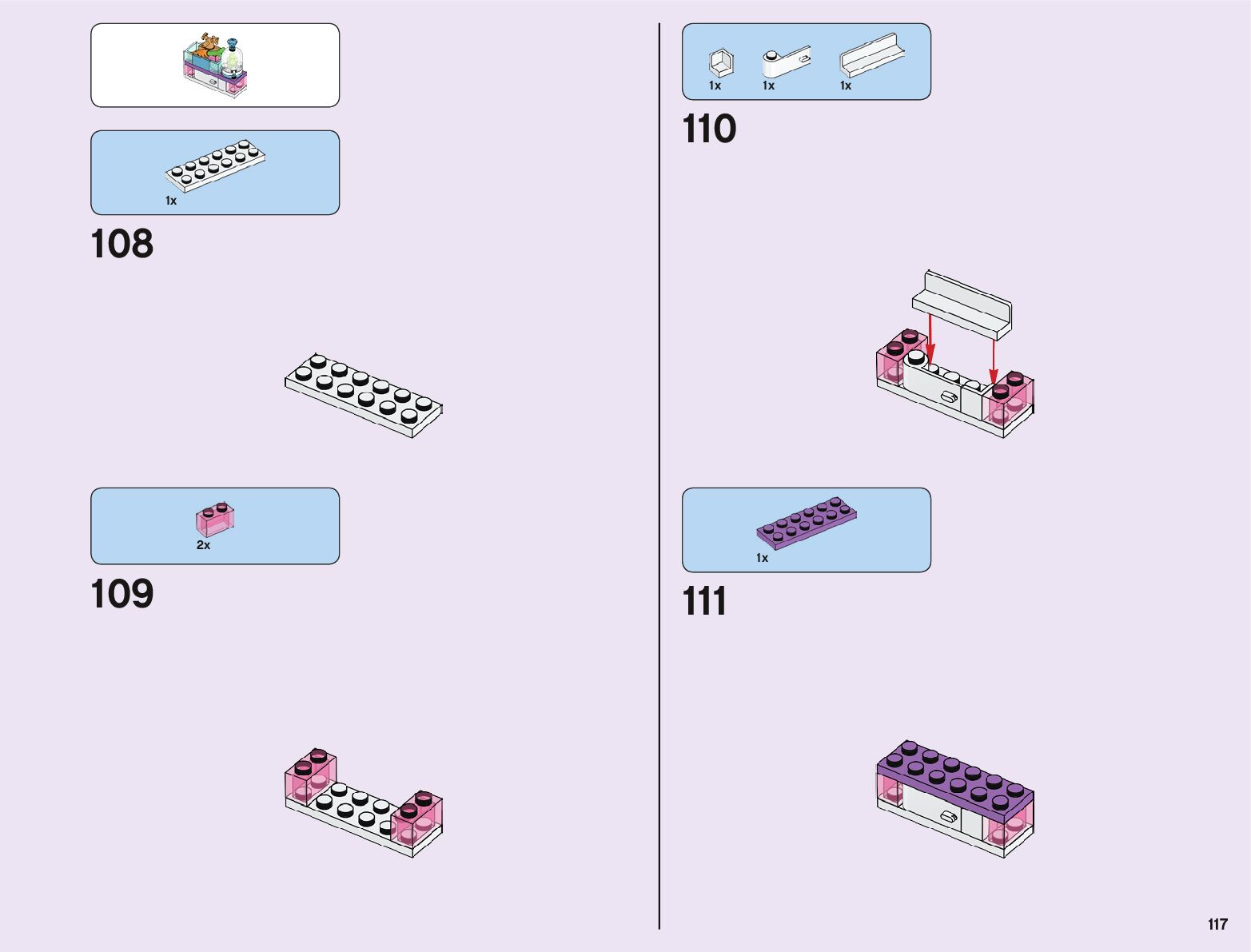 1x

108

2x

109

1x 1x 1x

110

1x

111

117