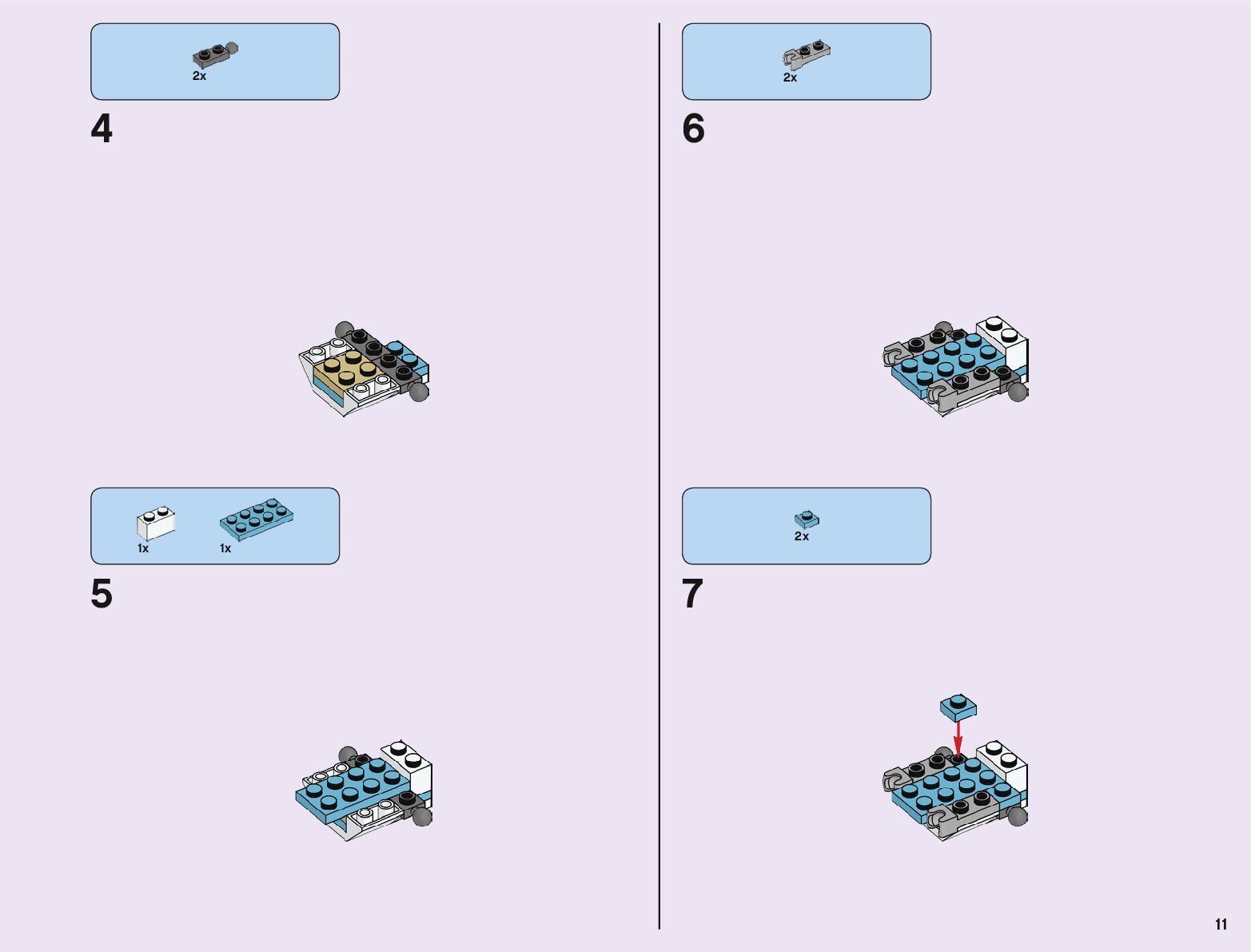 2x

4

1x 1x

5

2x

6

2x

7

11