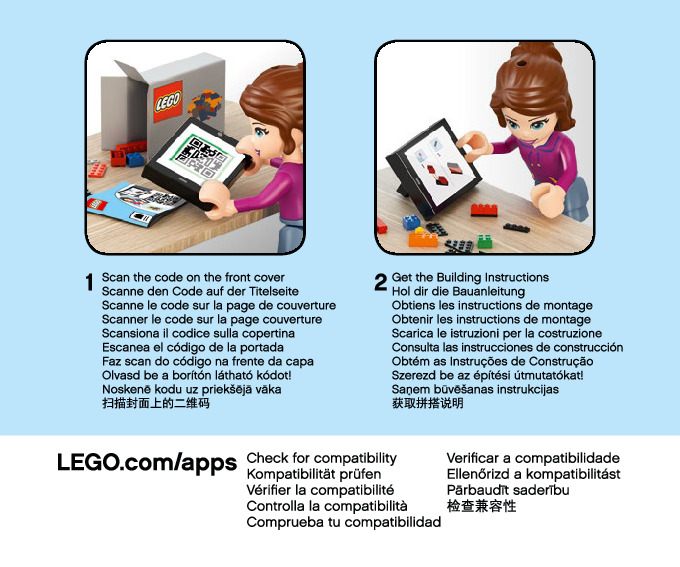 LEGO

LEGO

1 Scan the code on the front cover
Scanne den Code auf der Titelseite
Scanne le code sur la page de couverture
Scanner le code sur la page couverture
Scansiona il codice sulla copertina
Escanea el código de la portada
Faz scan do código na frente da capa
Olvasd be a borítón látható kódot!
Noskenē kodu uz priekšējā vāka
扫描封面上的二维码

2 Get the Building Instructions
Hol dir die Bauanleitung
Obtiens les instructions de montage
Obtenir les instructions de montage
Scarica le istruzioni per la costruzione
Consulta las instrucciones de construcción
Obtém as Instruções de Construção
Szerezd be az építési útmutatókat!
Saņem būvēšanas instrukcijas
获取拼搭说明

LEGO.com/apps

Check for compatibility
Kompatibilität prüfen
Vérifier la compatibilité
Controlla la compatibilità
Comprueba tu compatibilidad

Verificar a compatibilidade
Ellenőrizd a kompatibilitást
Pārbaudīt saderību
检查兼容性