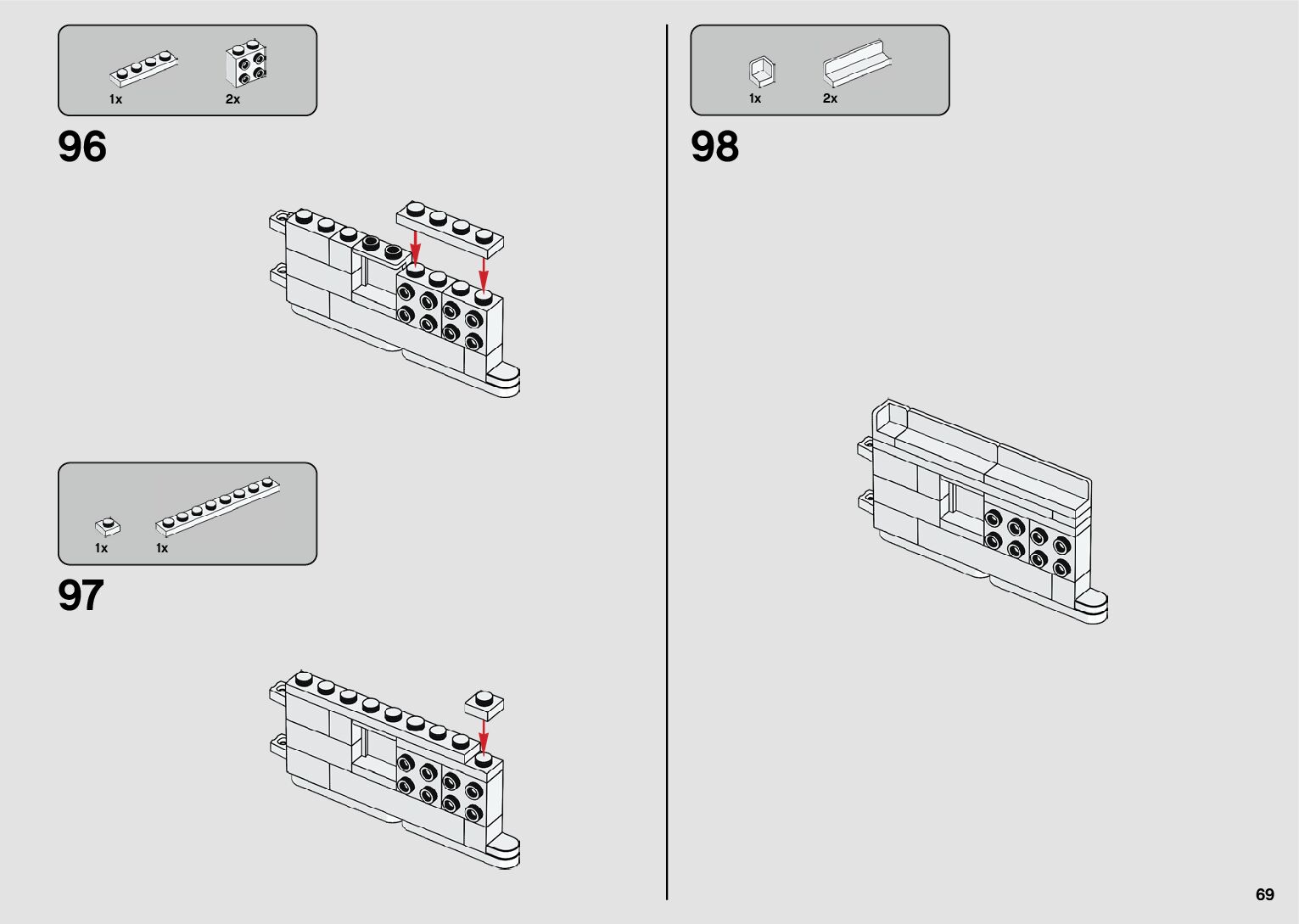 1x 2x

96

1x 1x

97

1x 2x

98

69