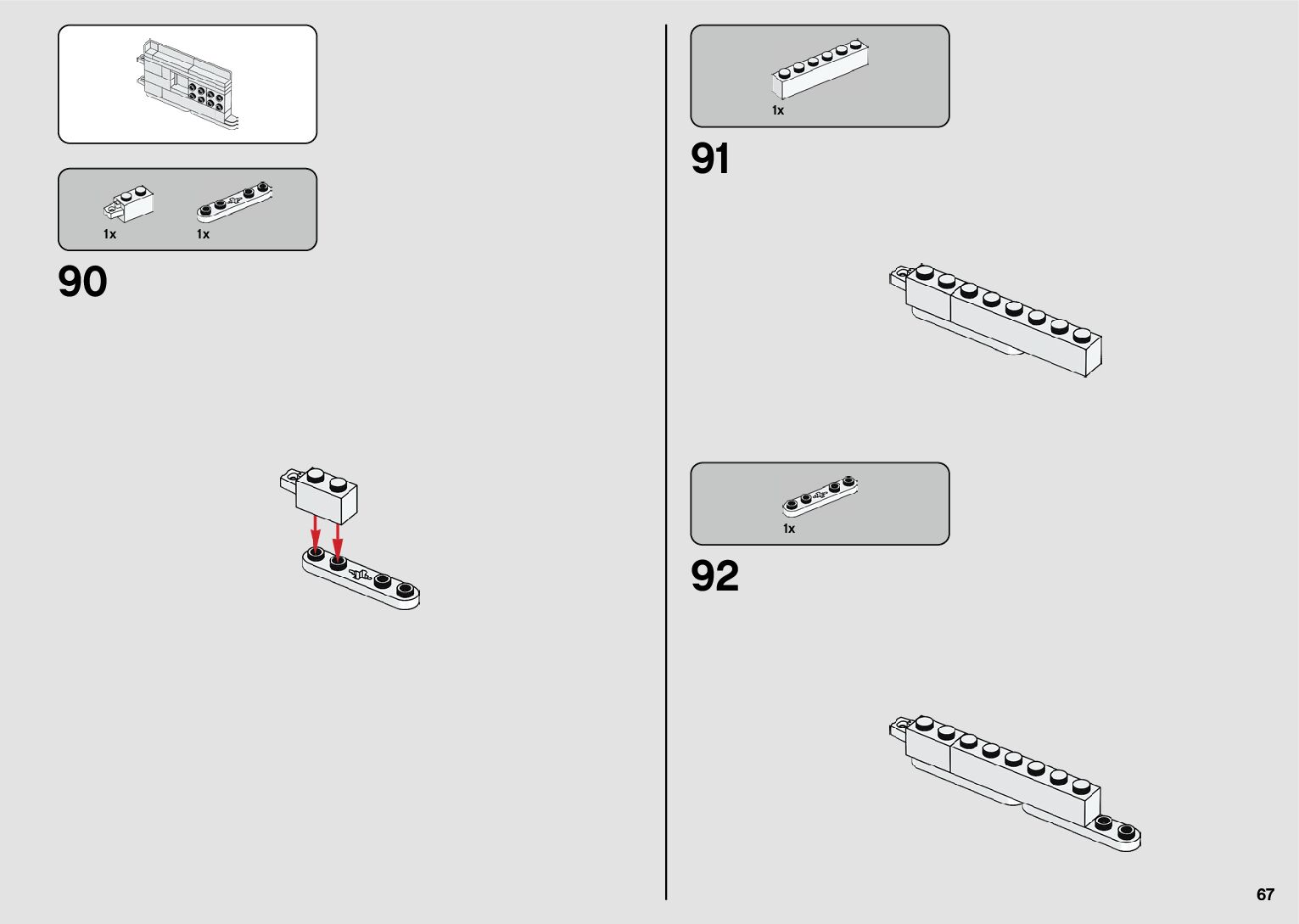 1x 1x

90

1x

91

1x

92

67