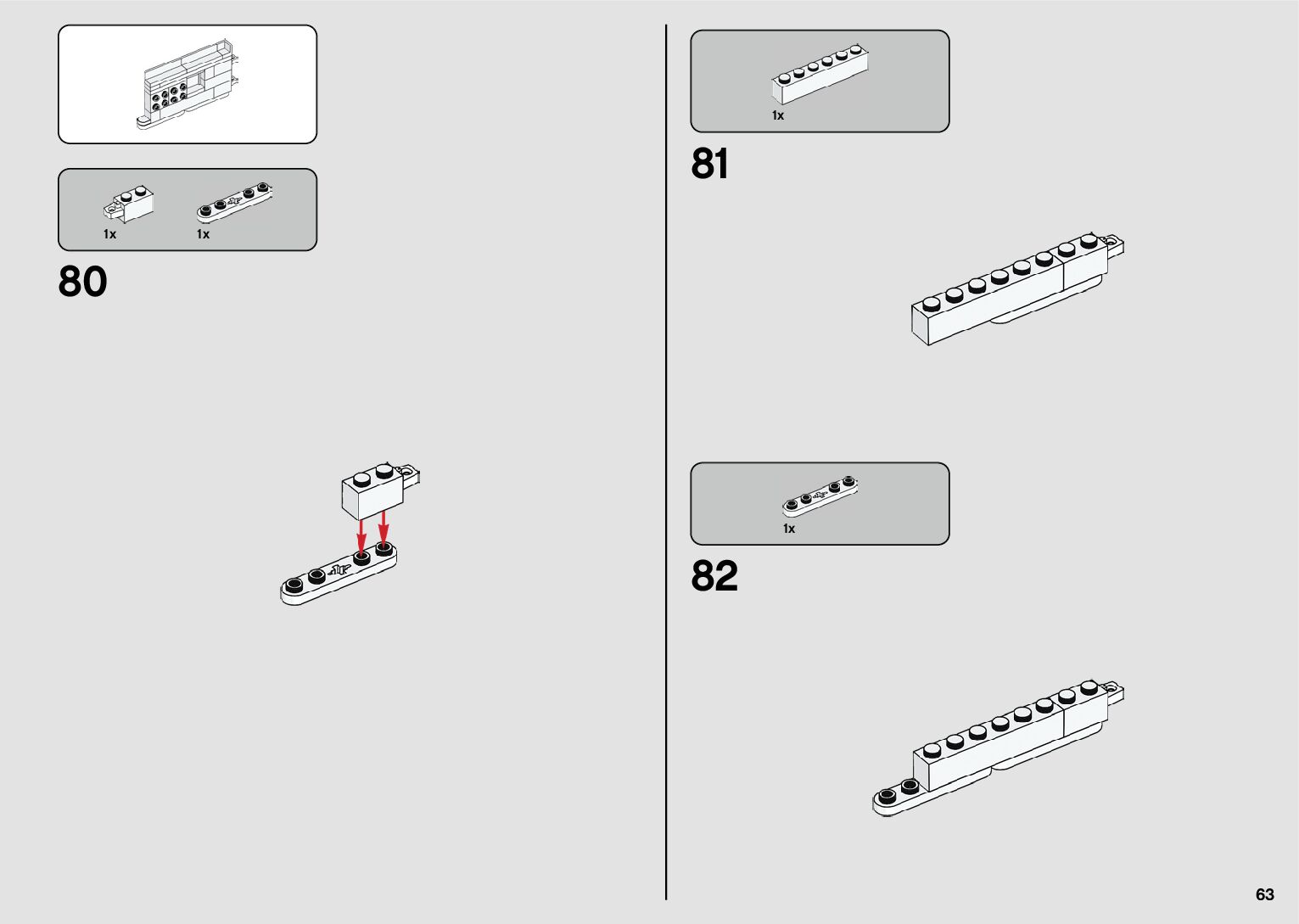 1x

1x

80

1x

81

1x

82

63