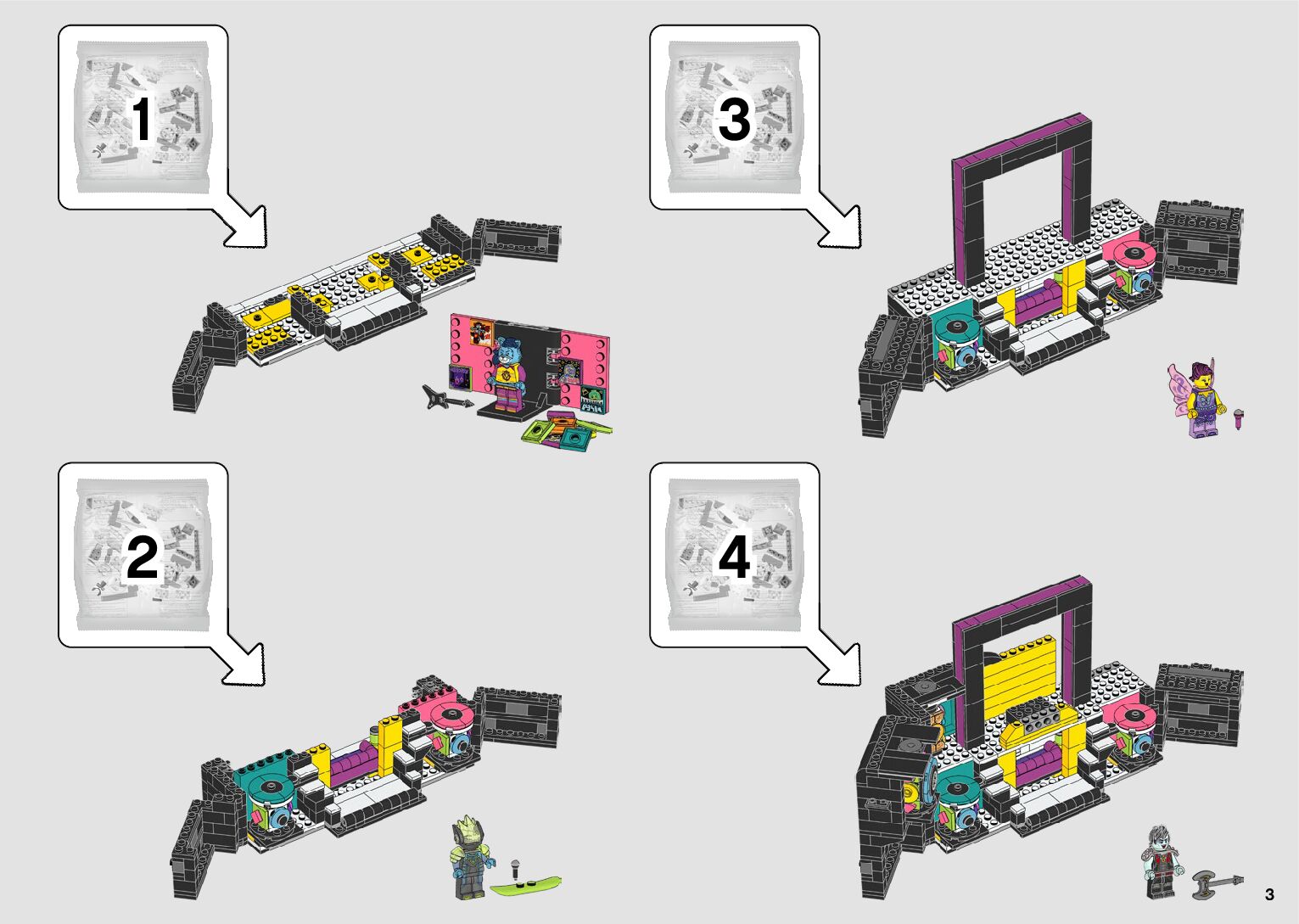 1

3

2

4

3