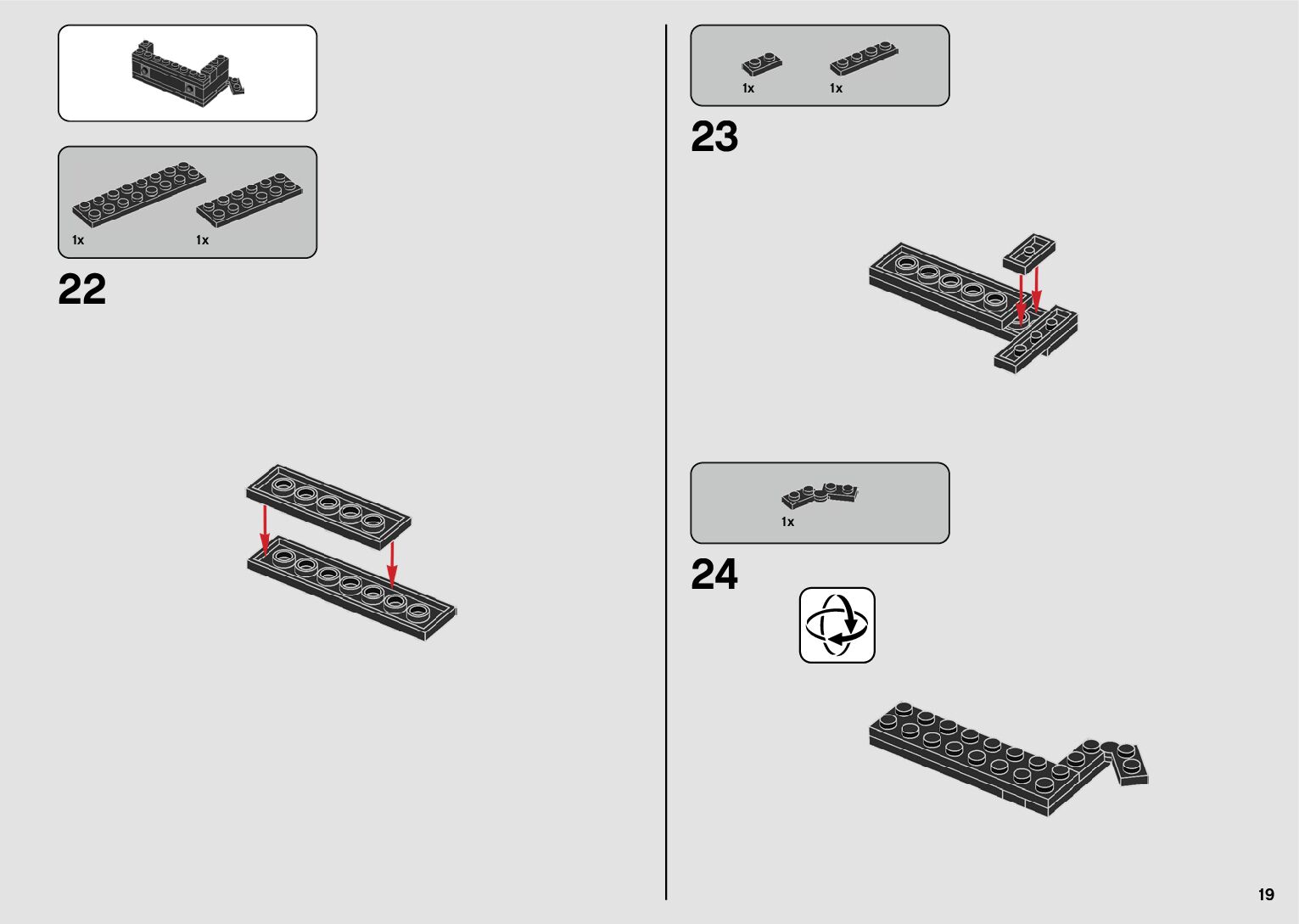 1x

1x

22

1x

1x

23

1x

24

19