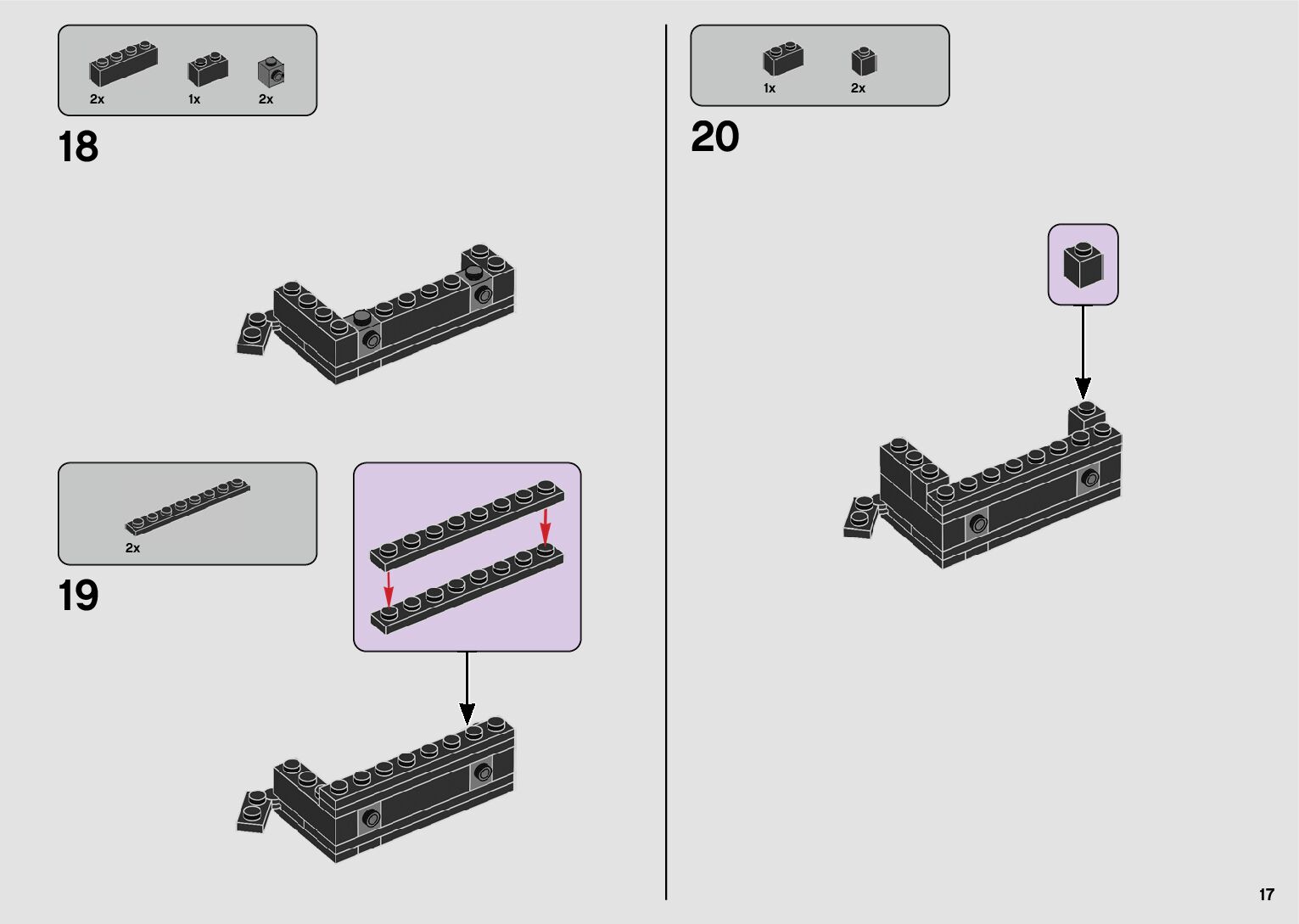 2x 1x 2x

18

2x

19

1x 2x

20

17