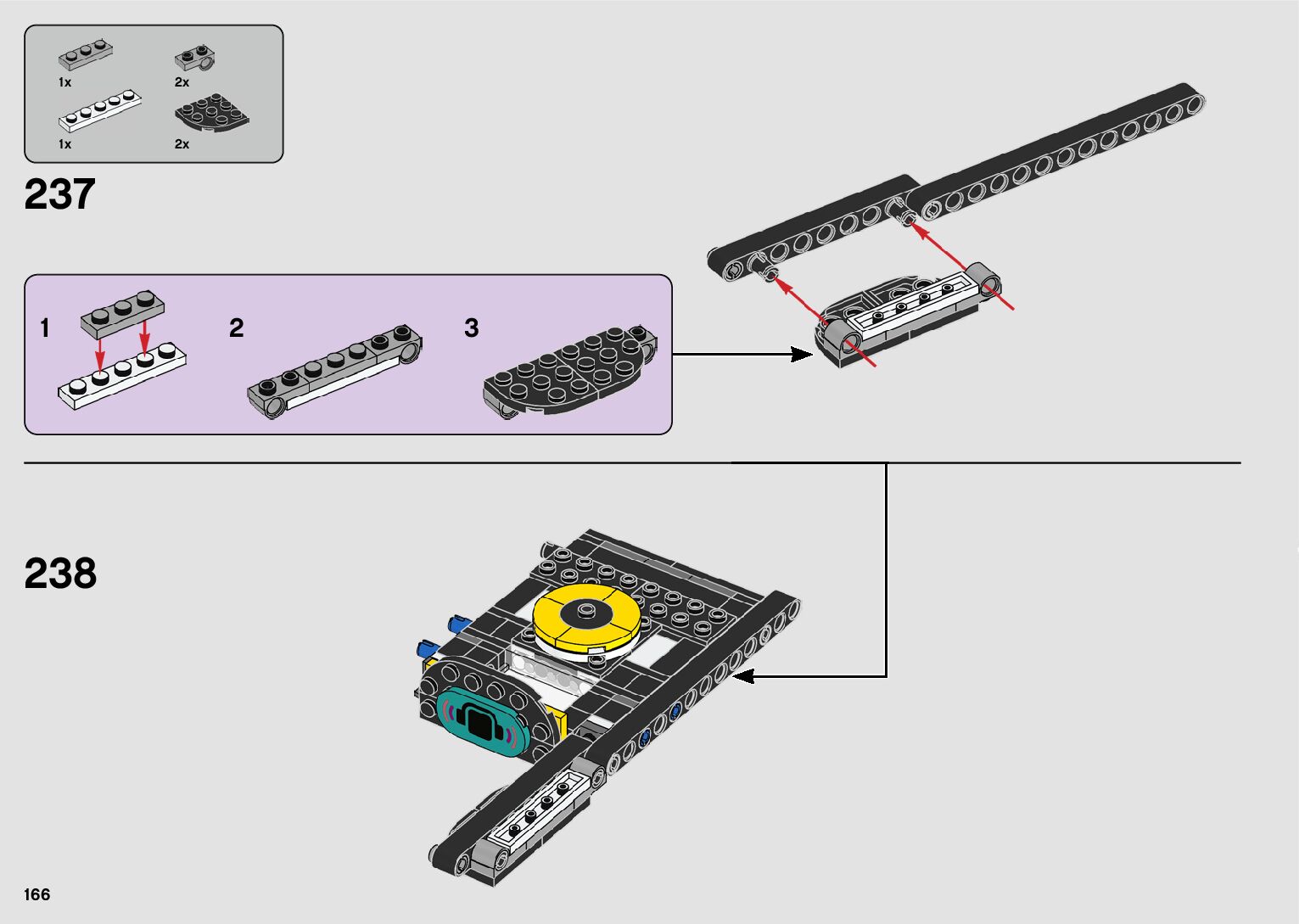 1x
2x
1x
2x

237

1
2
3

238

166