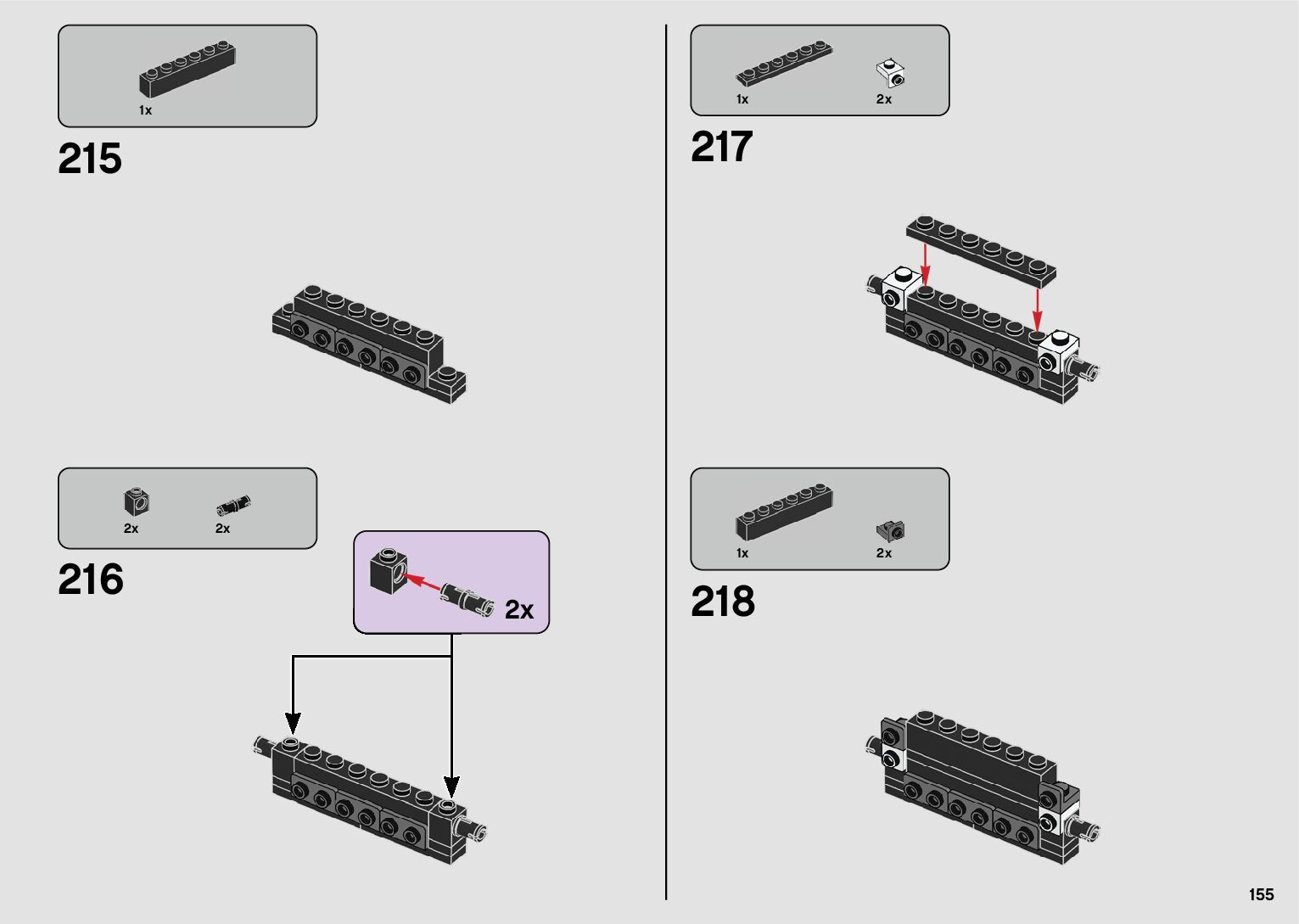 1x

215

2x 2x

216

2x

1x 2x

217

1x 2x

218

155