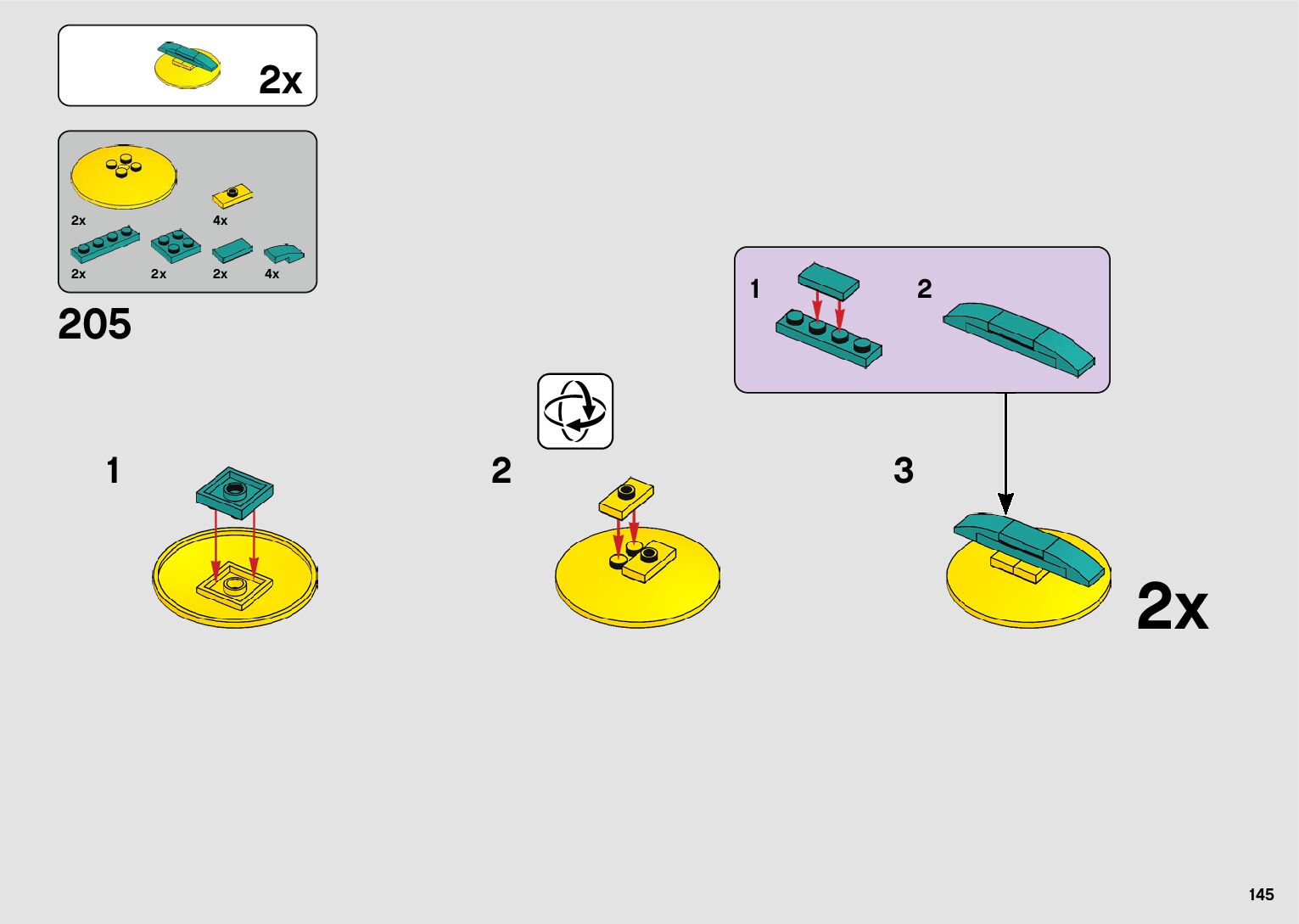 2x

2x
4x
2x
2x
2x
4x

205

1
2

1

2

3

2x

145