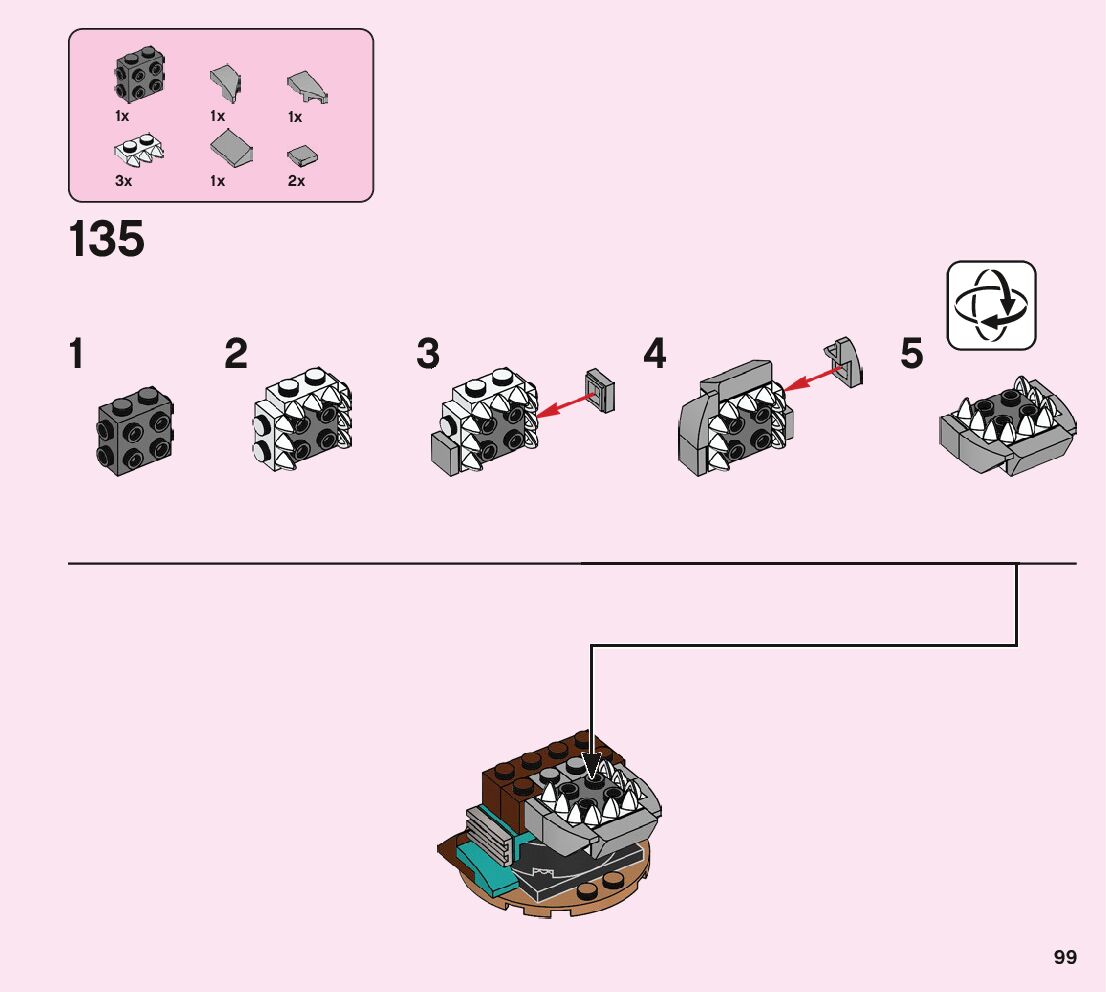 1x 1x 1x
3x 1x 2x

135

1

2

3

4

5

99