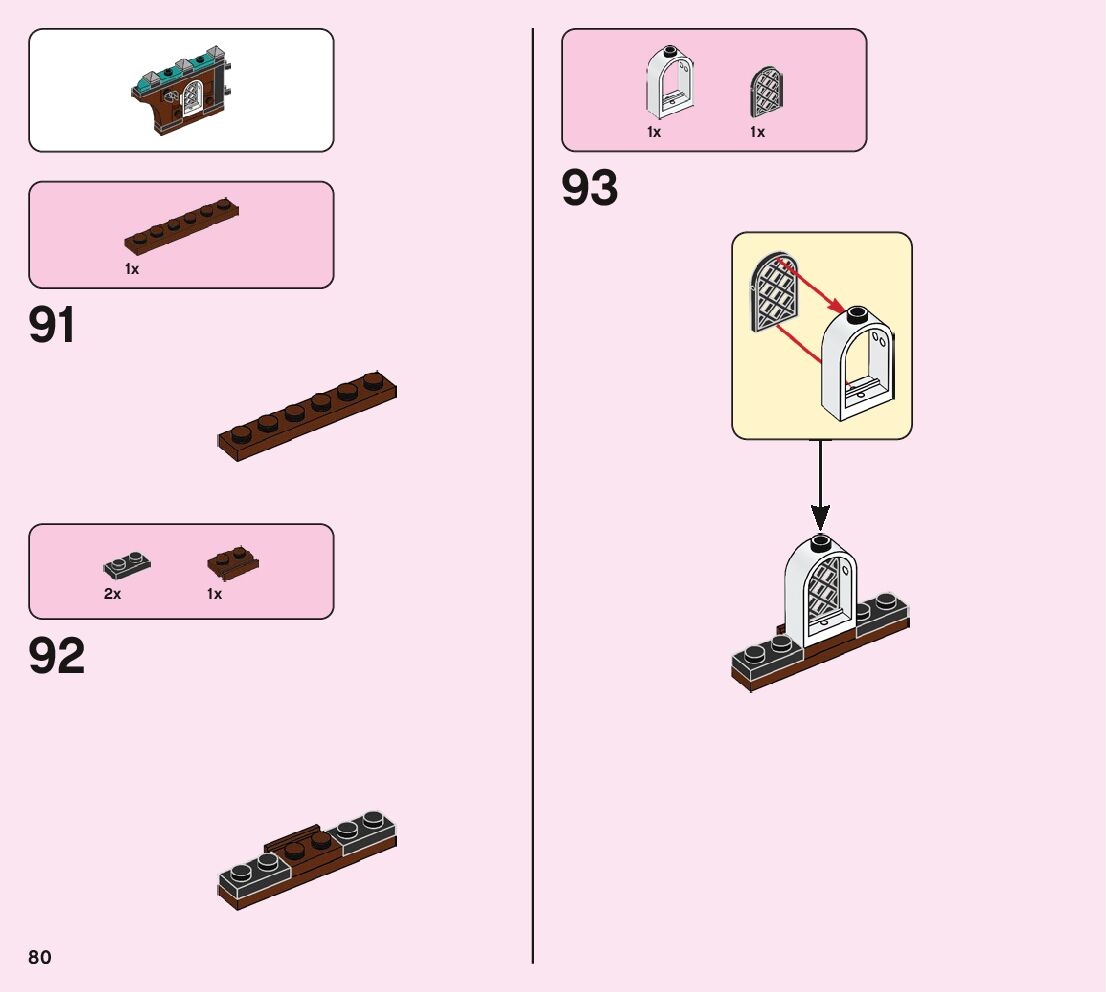 1x

91

2x

1x

92

80

1x

1x

93