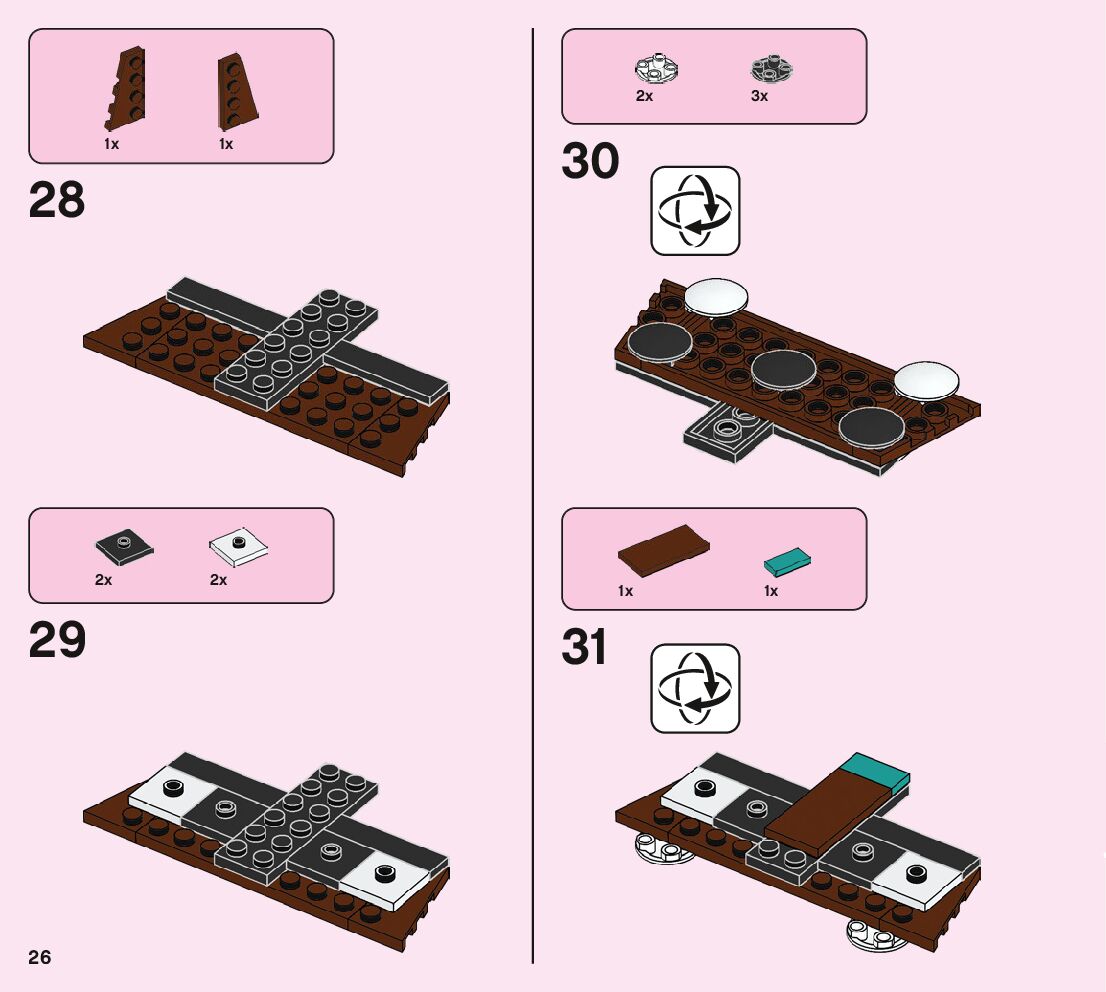 1x 1x

28

2x 2x

29

26

2x 3x

30

1x 1x

31