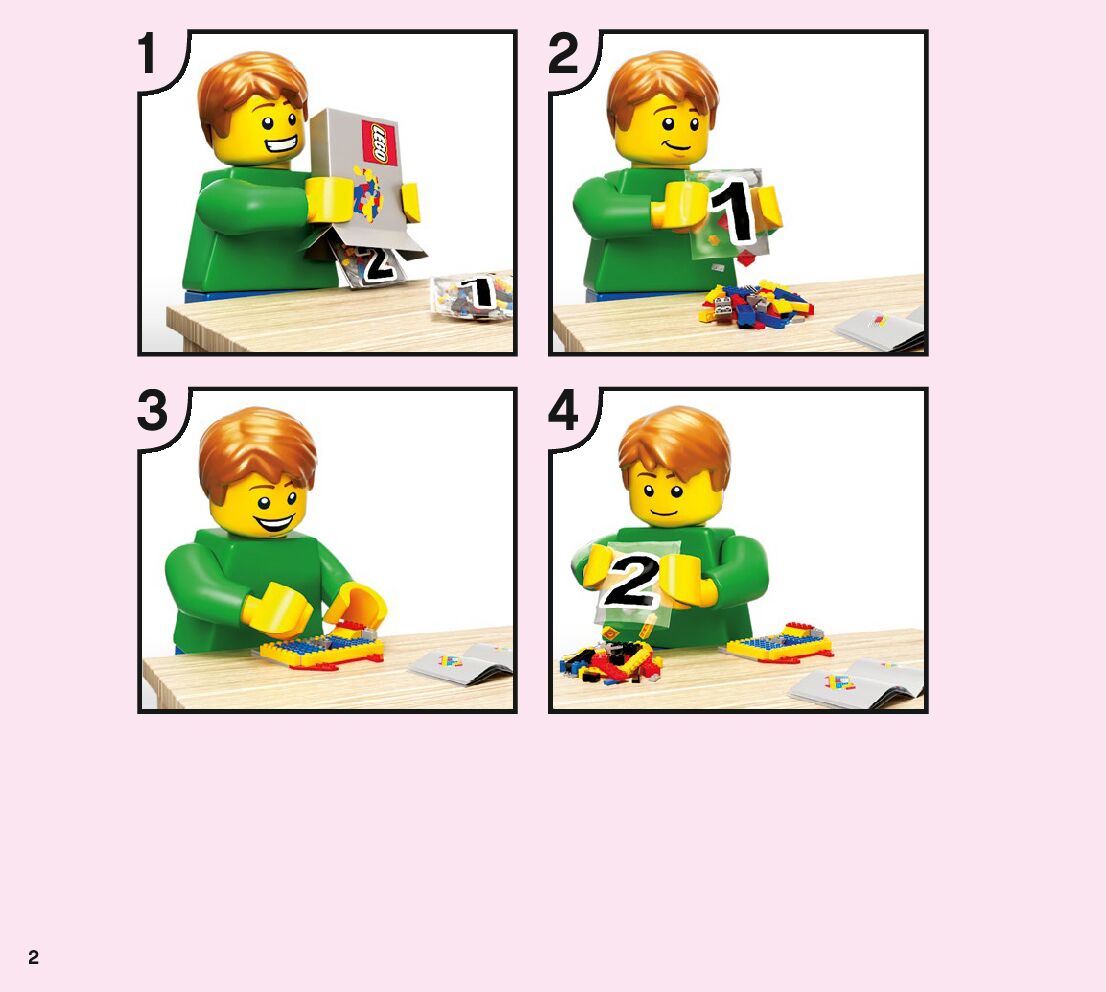 1

LEGO

2

1

2

1

3

4

2

2