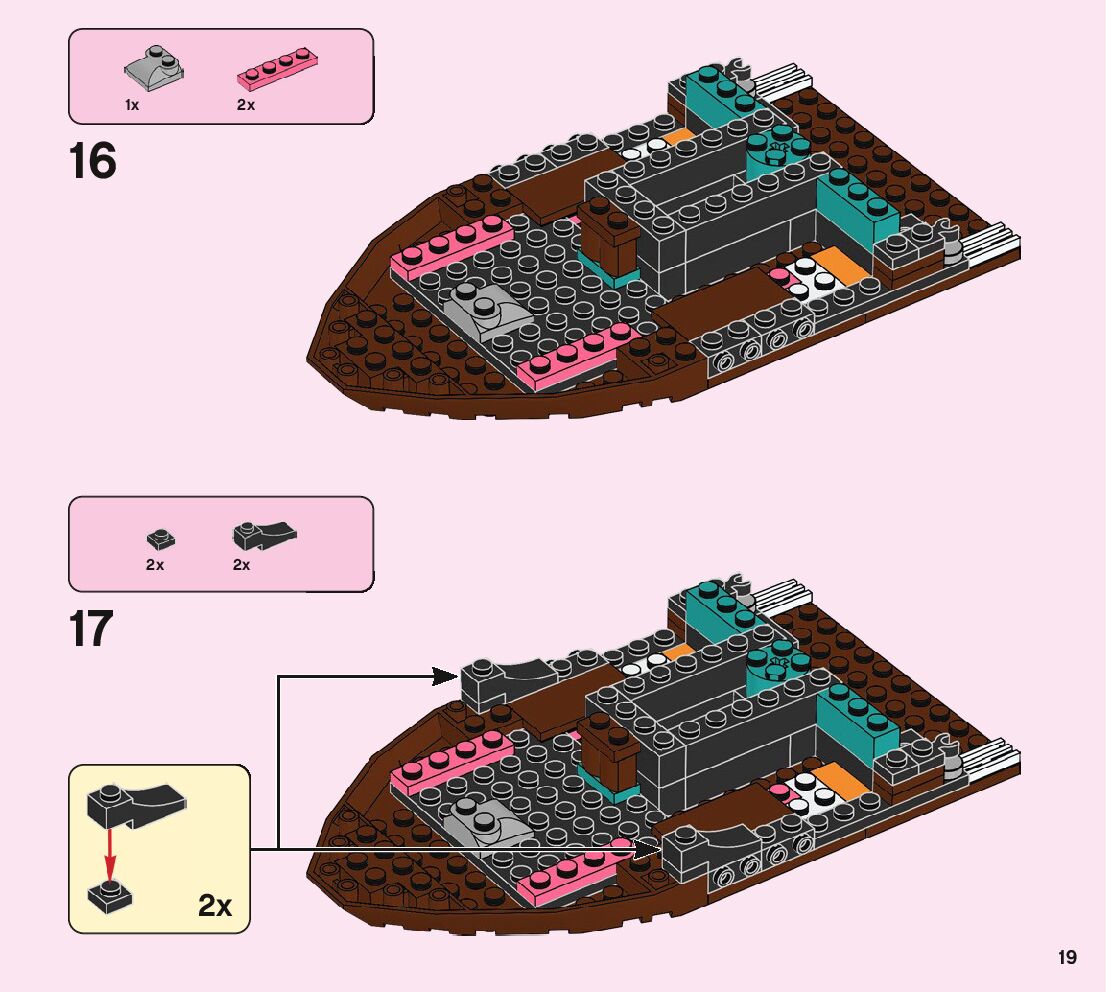 1x 2x

16

2x 2x

17

2x

19