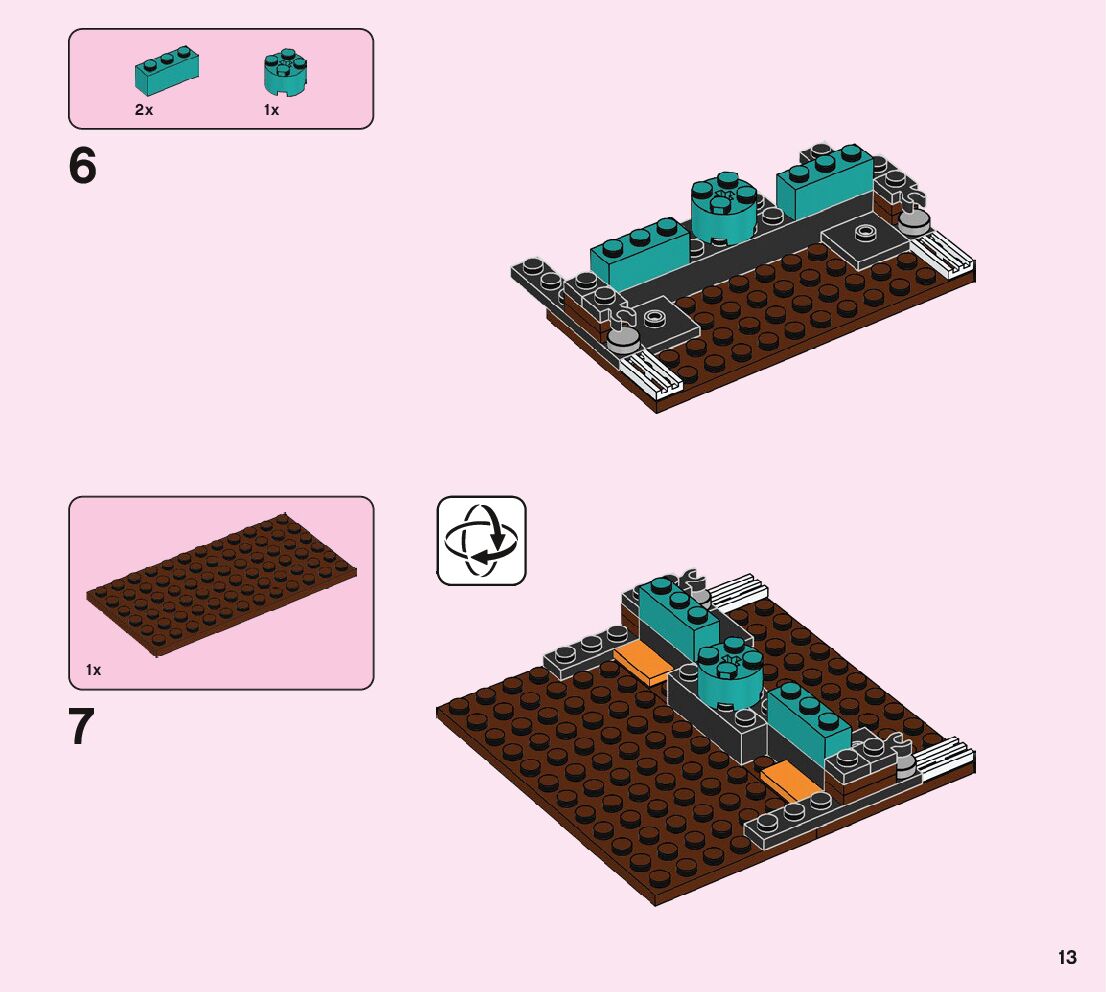 2x
1x

6

1x

7

13