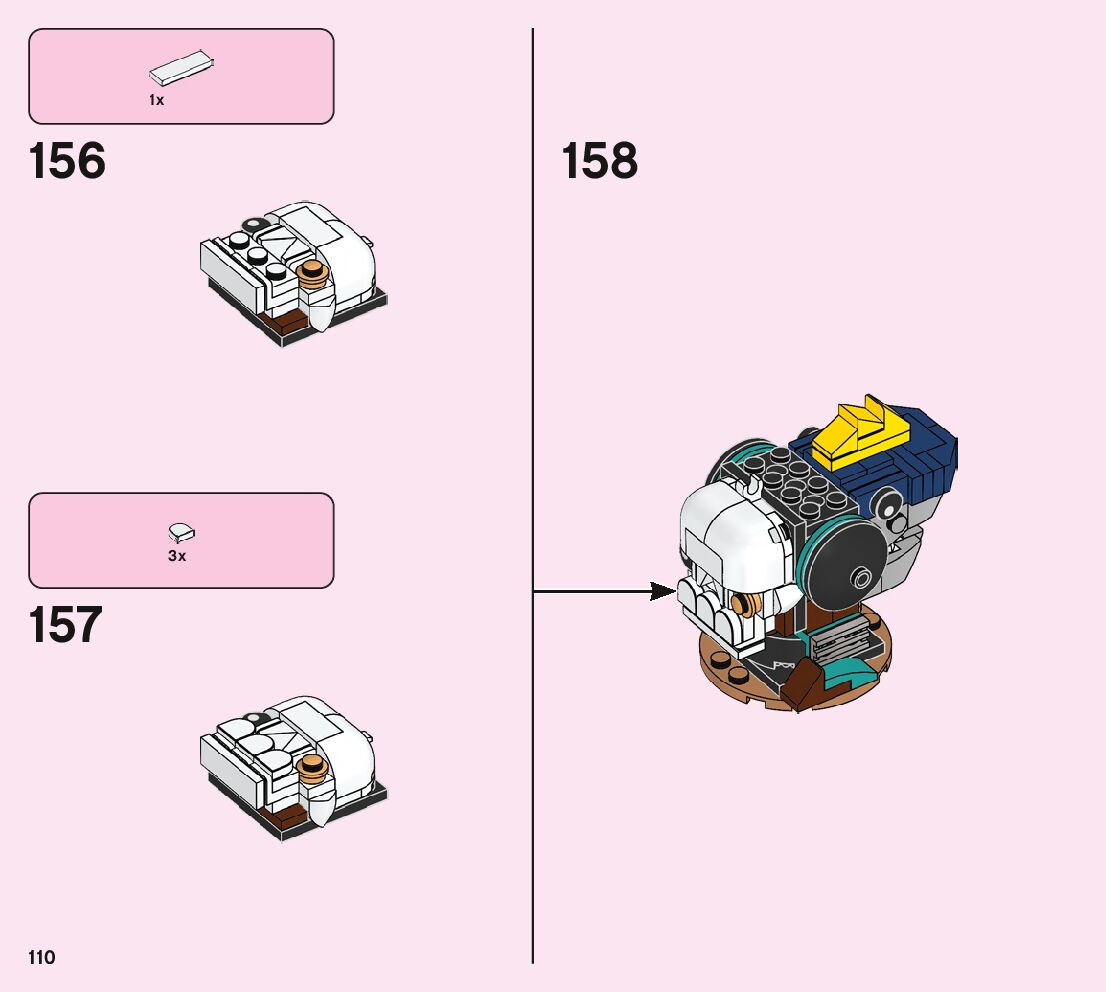 1x

156

3x

157

158

110