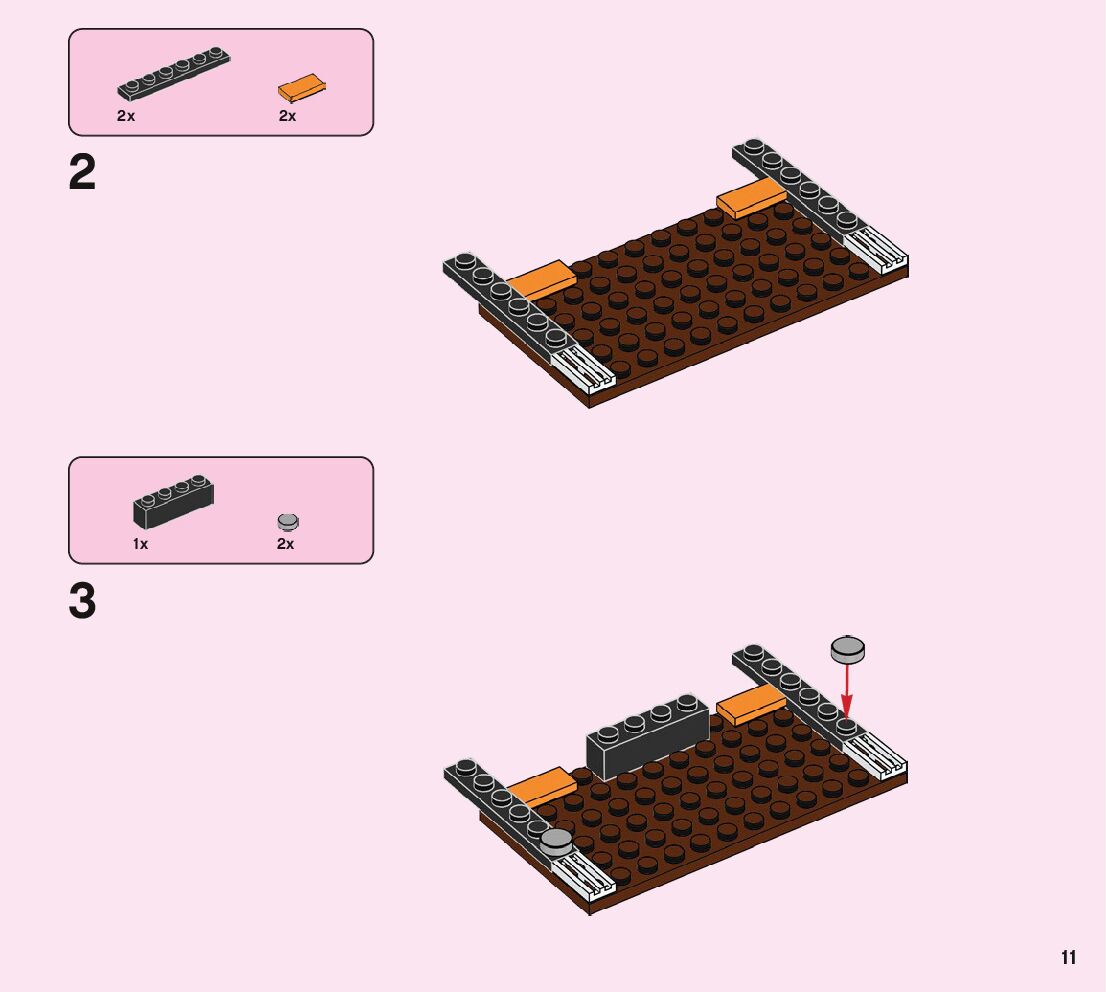 2x
2x

2

1x
2x

3

11