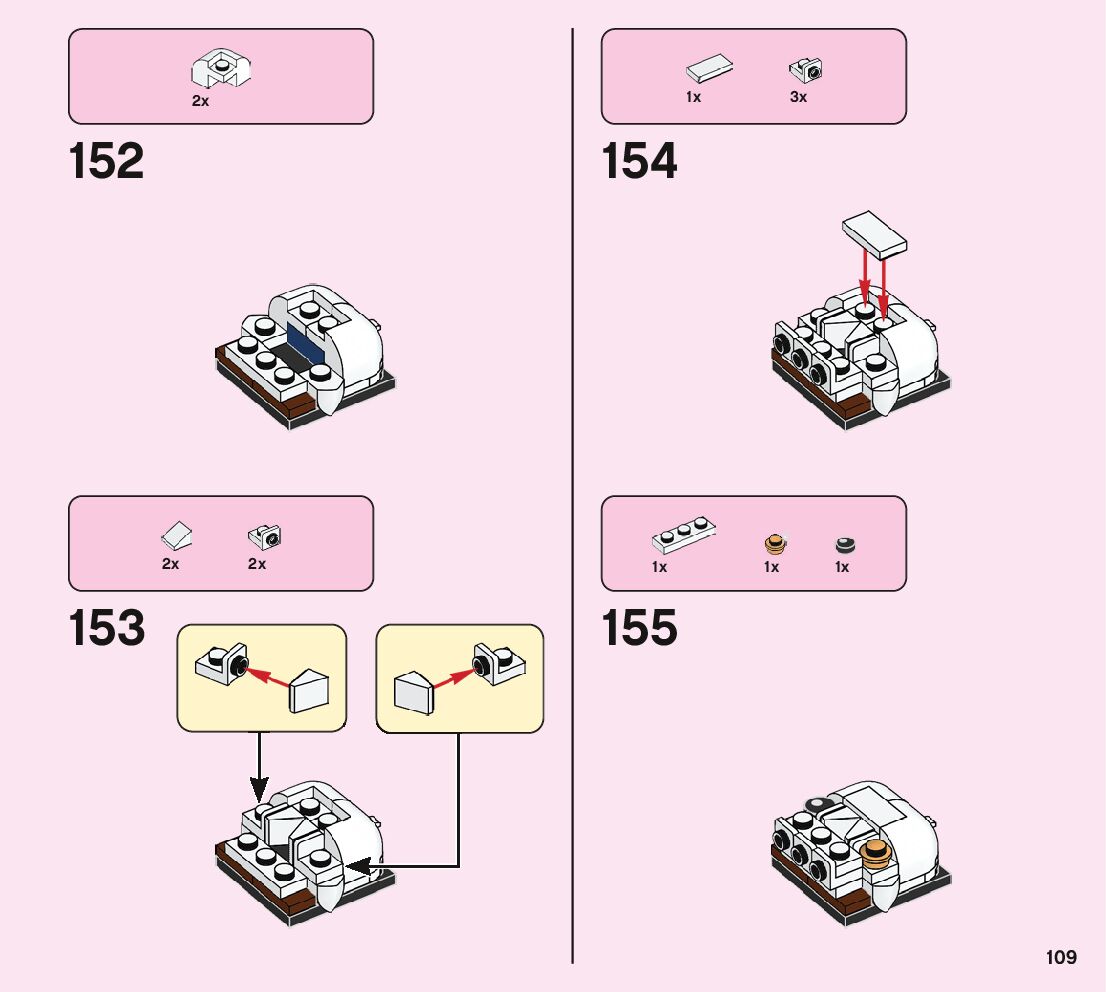 2x

152

2x 2x

153

1x 3x

154

1x 1x 1x

155

109