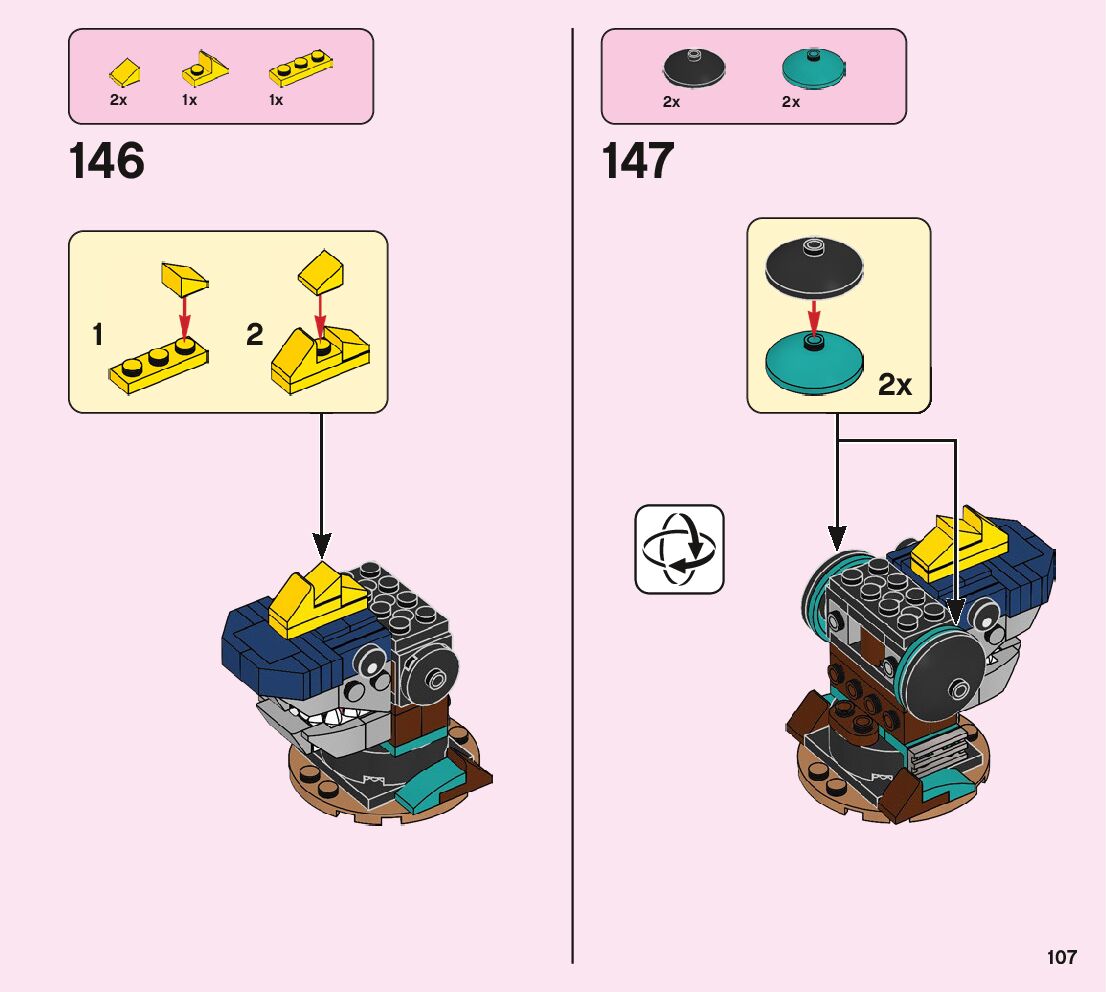 2x 1x 1x

146

1 2

2x 2x

147

2x

107