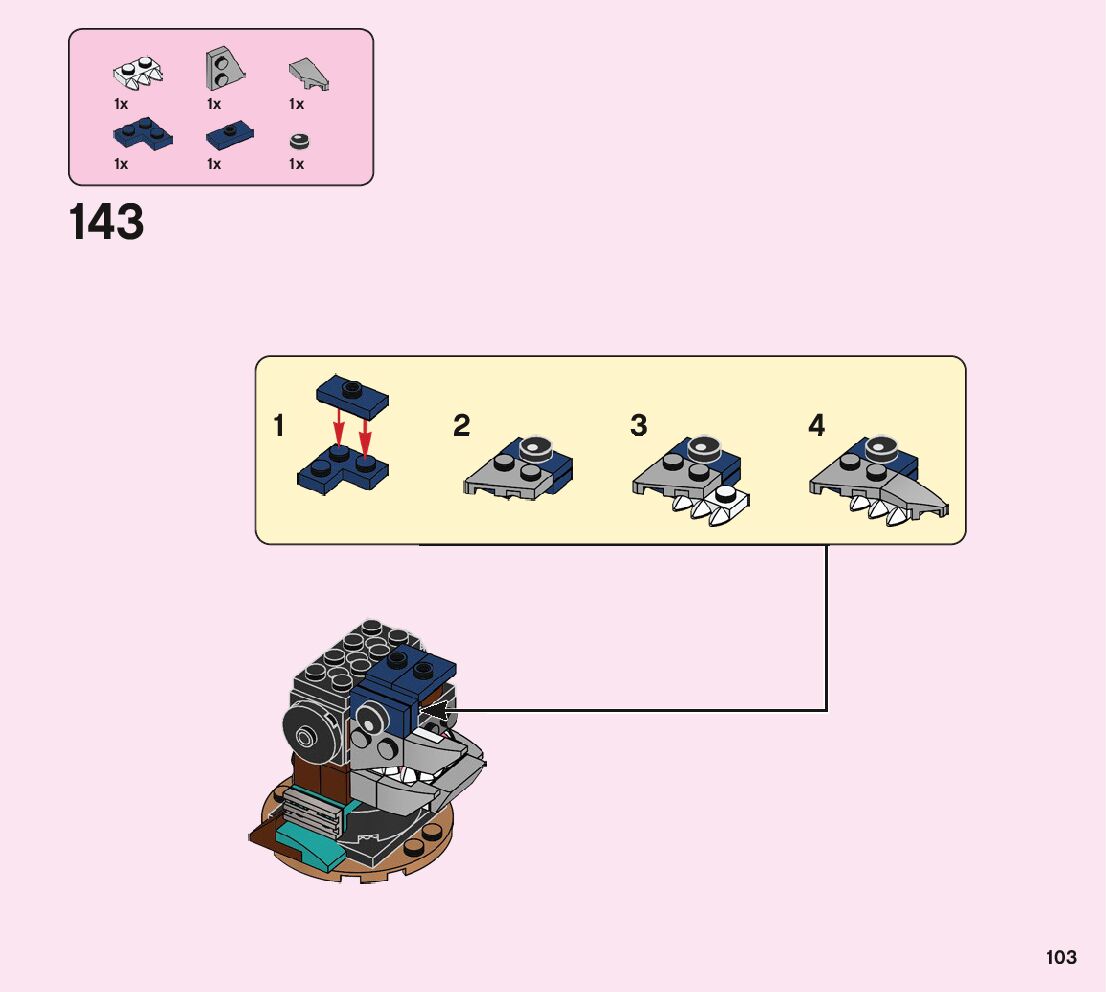 1x 1x 1x
1x 1x 1x

143

1 2 3 4

103