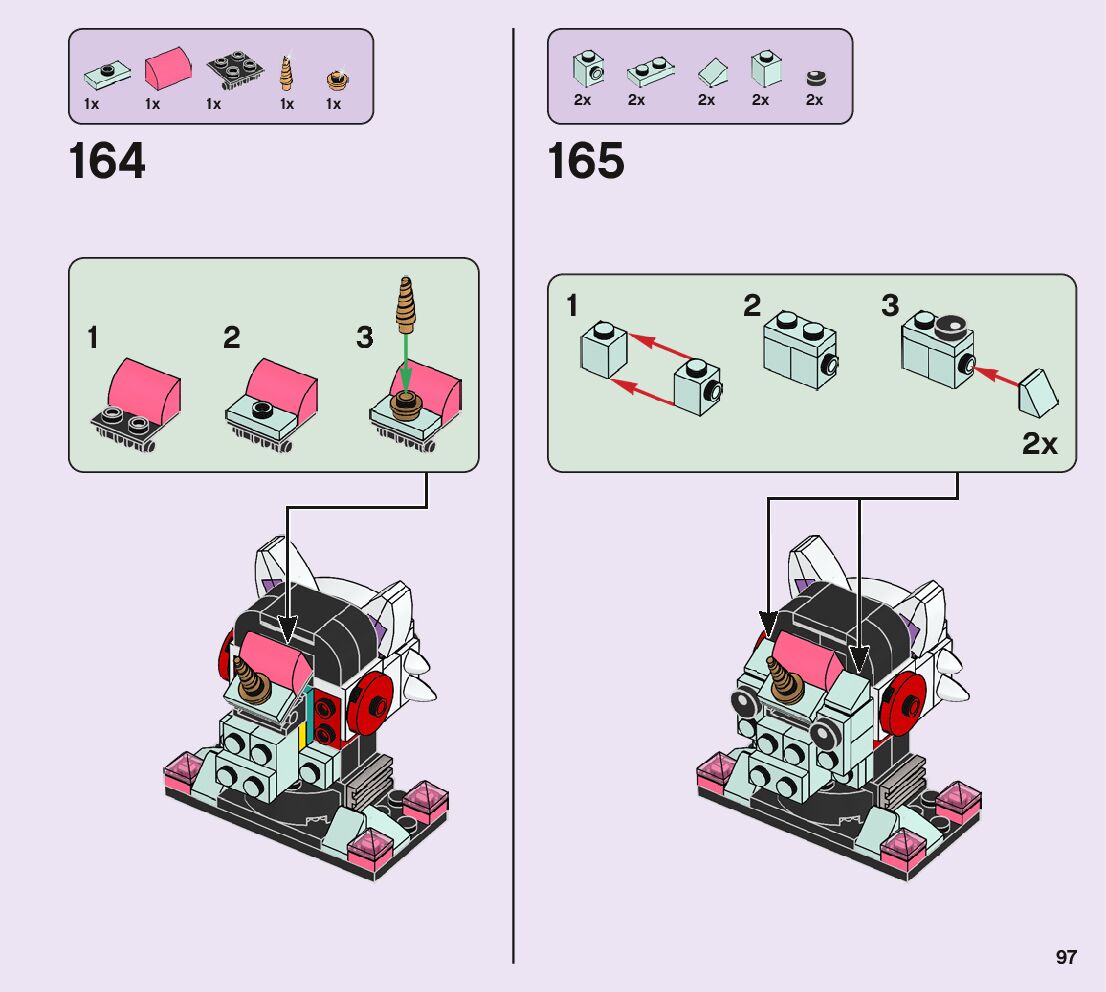 1x 1x 1x 1x 1x

164

1 2 3

2x 2x 2x 2x 2x

165

1 2 3

2x

97