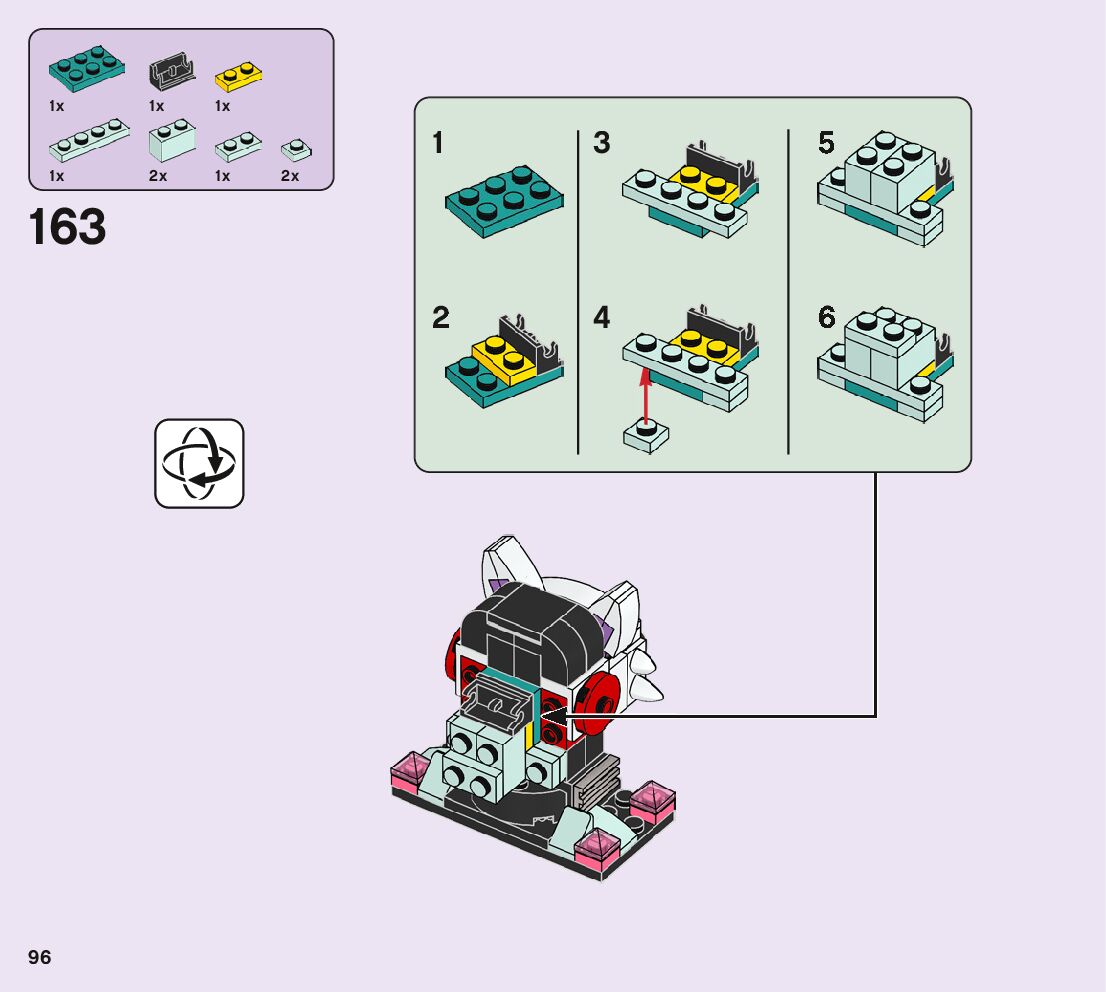 1x 1x 1x
1x 2x 1x 2x

163

1
2
3
4
5
6

96