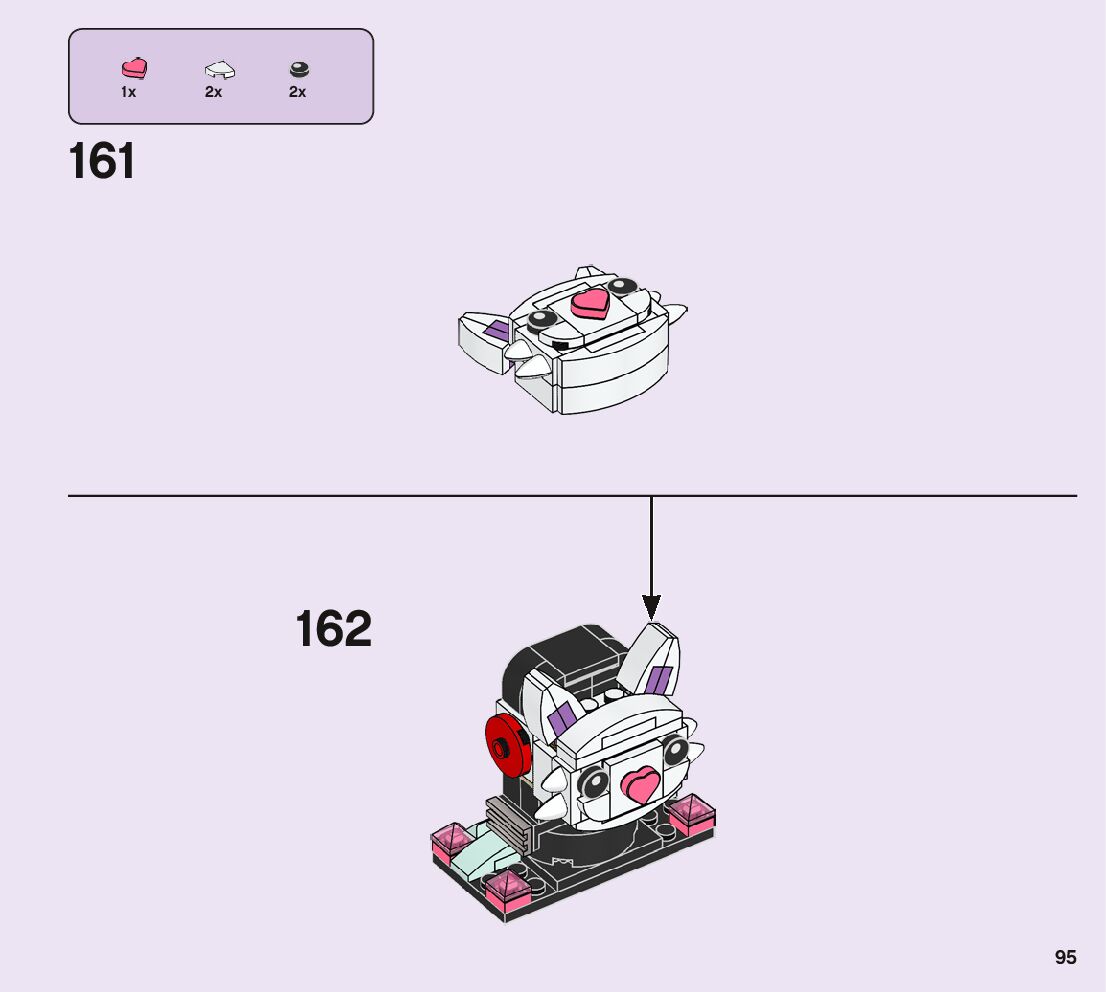 1x 2x 2x

161

162

95