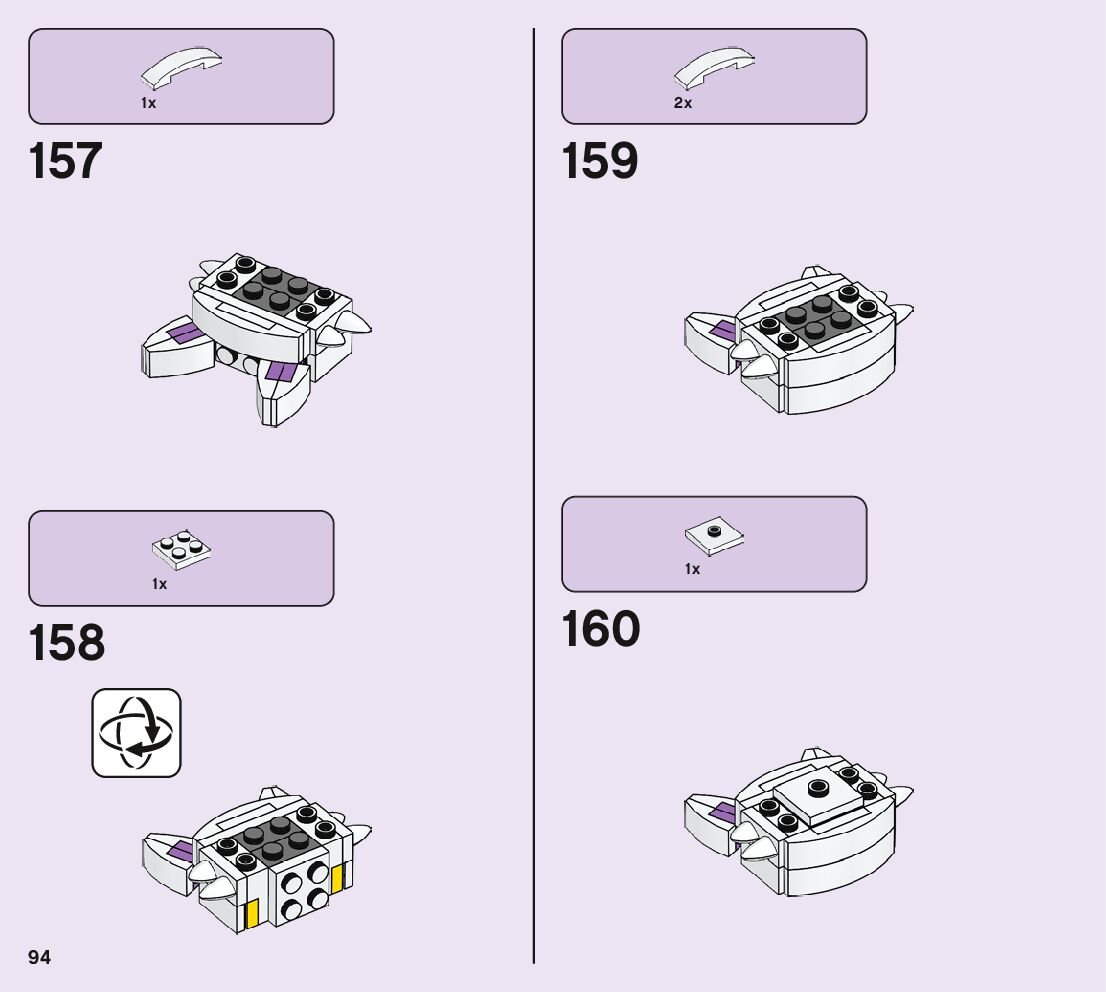 1x

157

1x

158

94

2x

159

1x

160