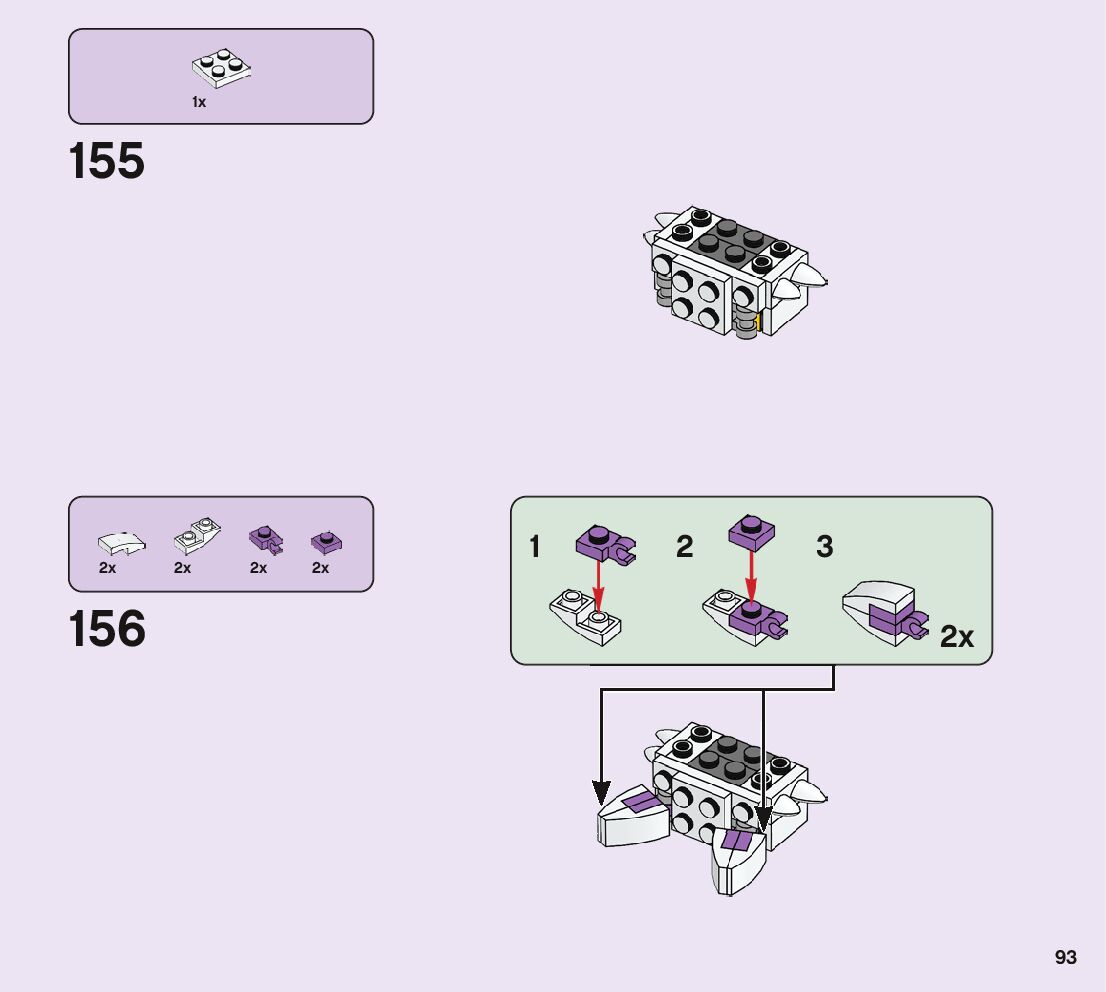 1x

155

2x 2x 2x 2x

156

1 2 3

2x

93