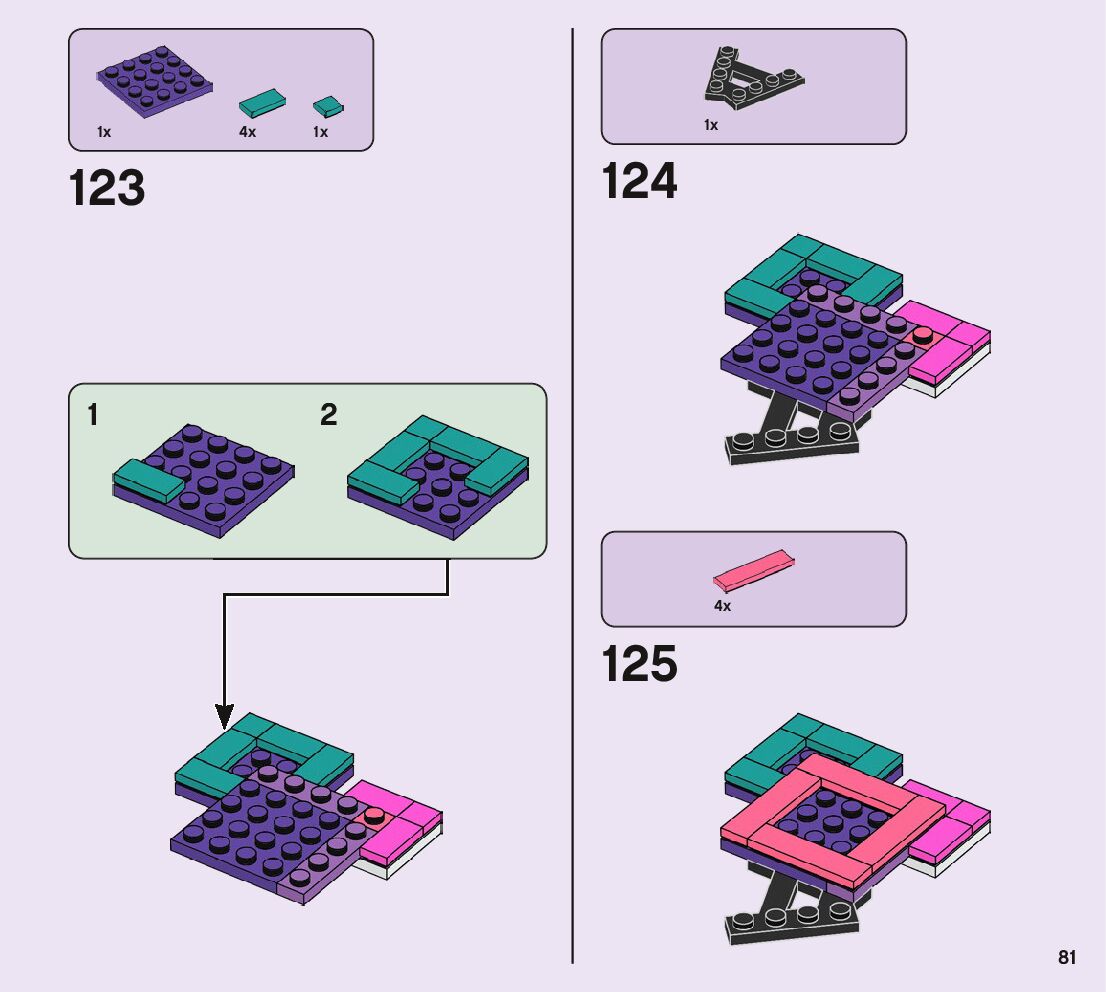 1x
4x
1x

123

1
2

1x

124

4x

125

81