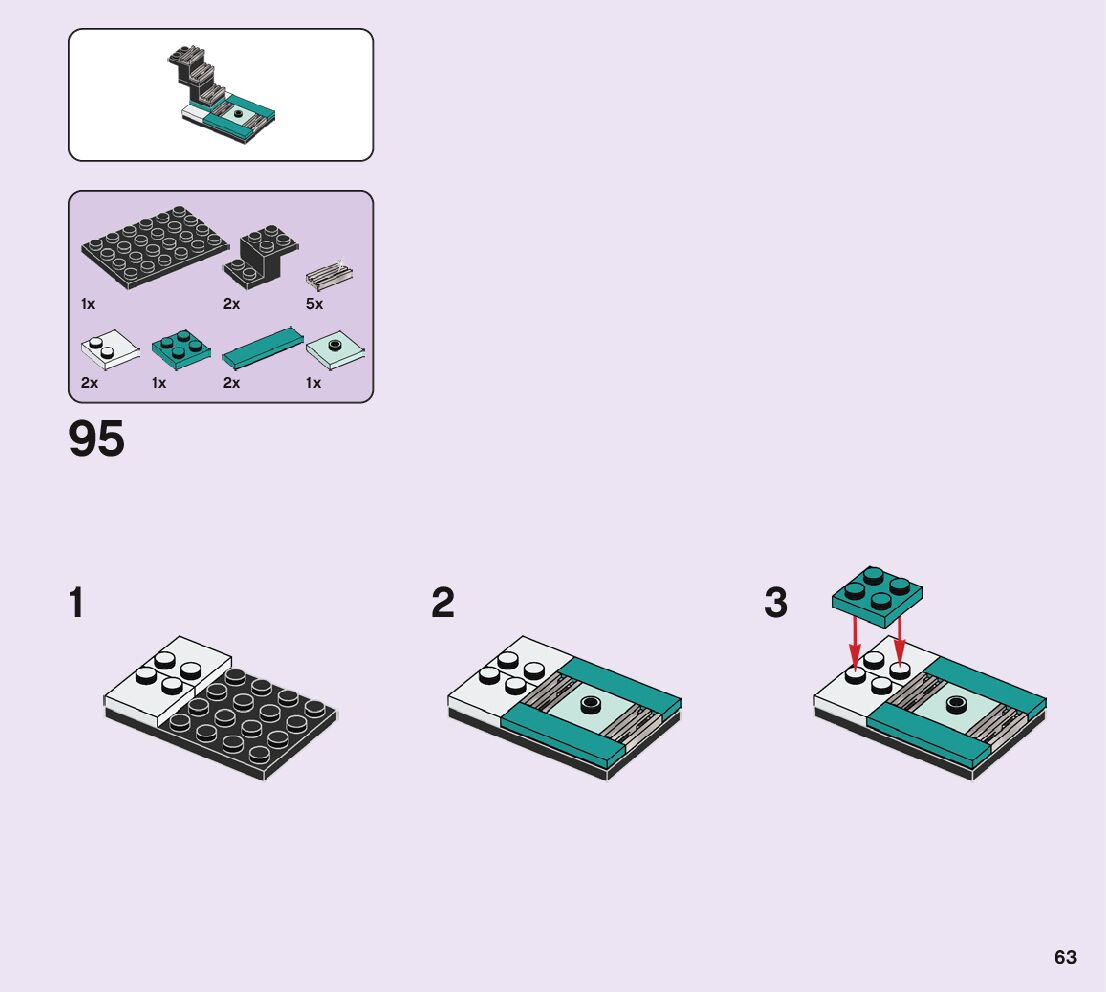 1x
2x
5x
2x
1x
2x
1x

95

1

2

3

63