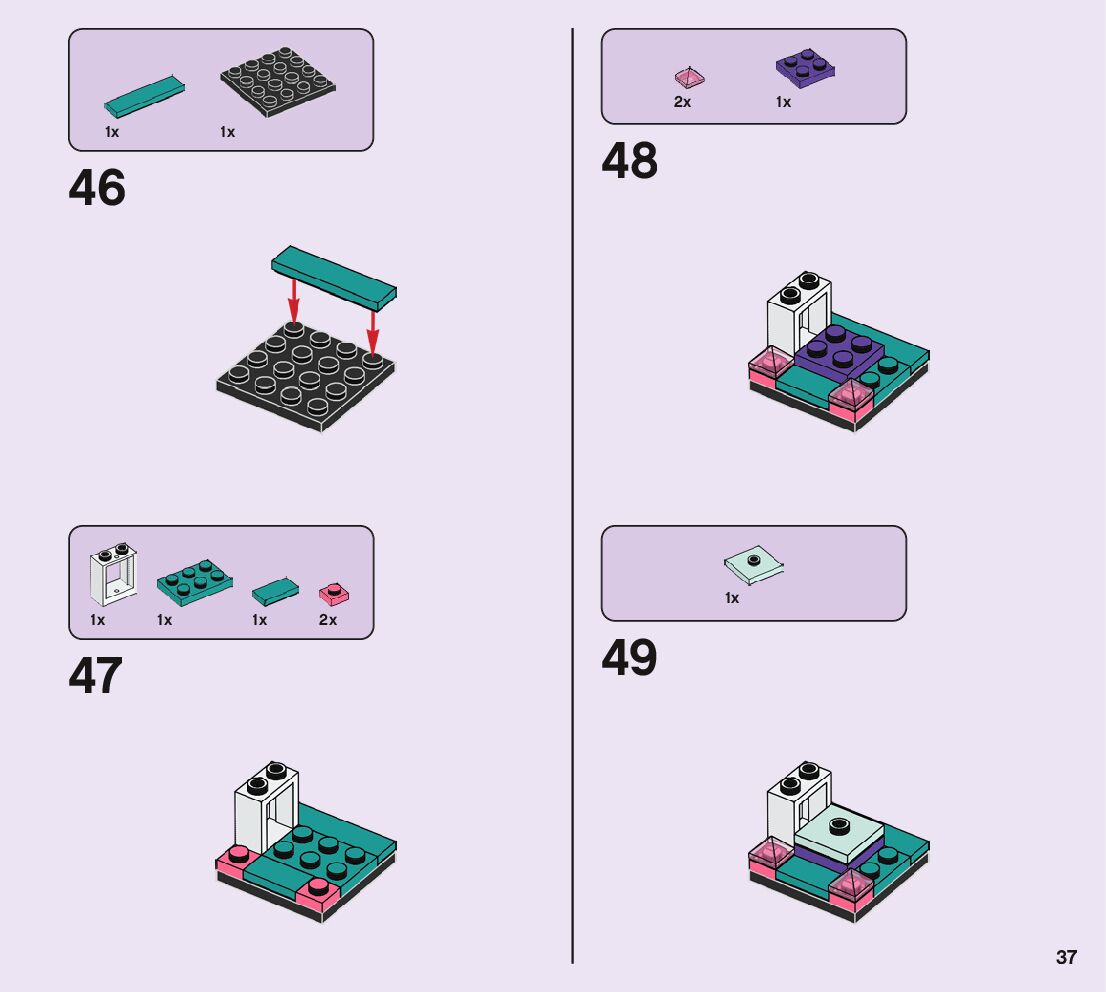 1x 1x

46

1x 1x 1x 2x

47

2x 1x

48

1x

49

37