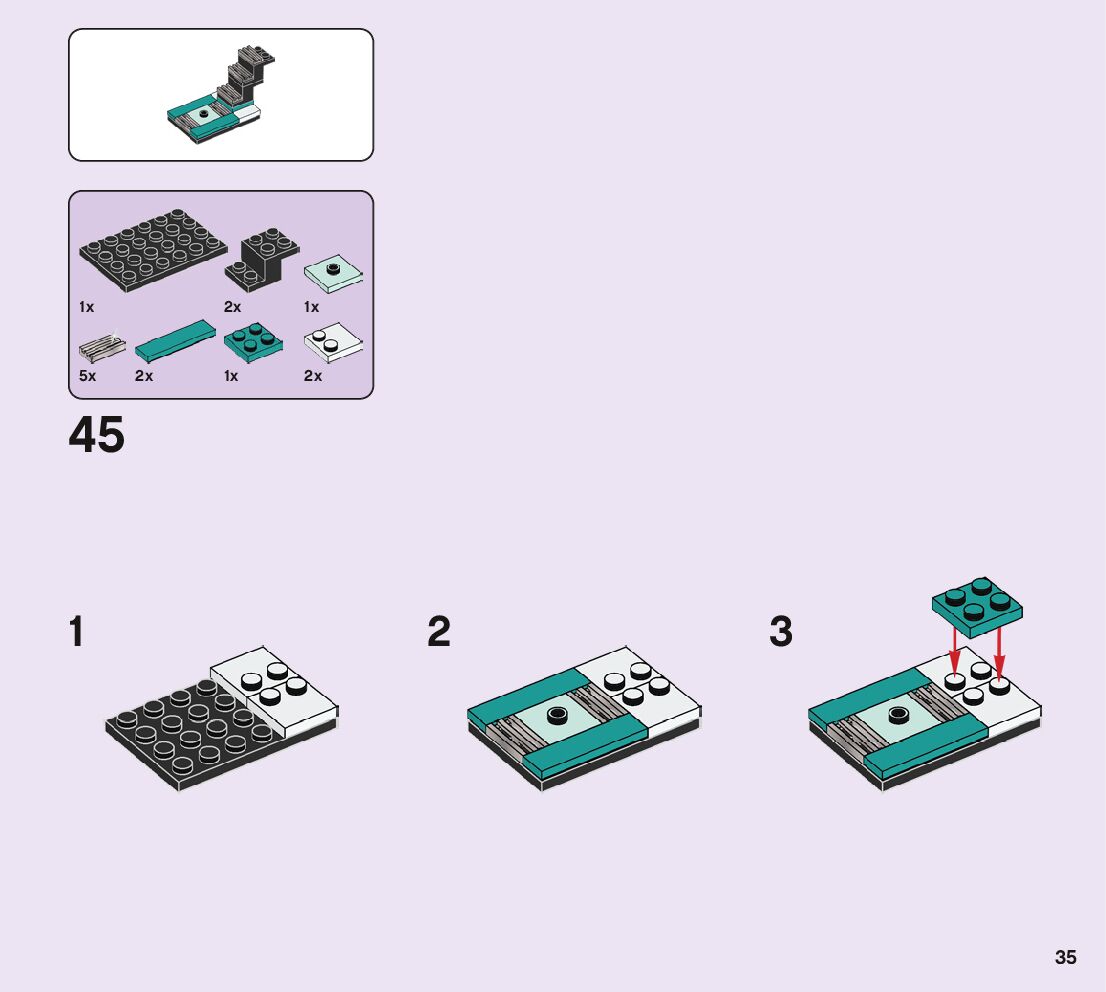 1x
2x
1x
5x
2x
1x
2x

45

1

2

3

35