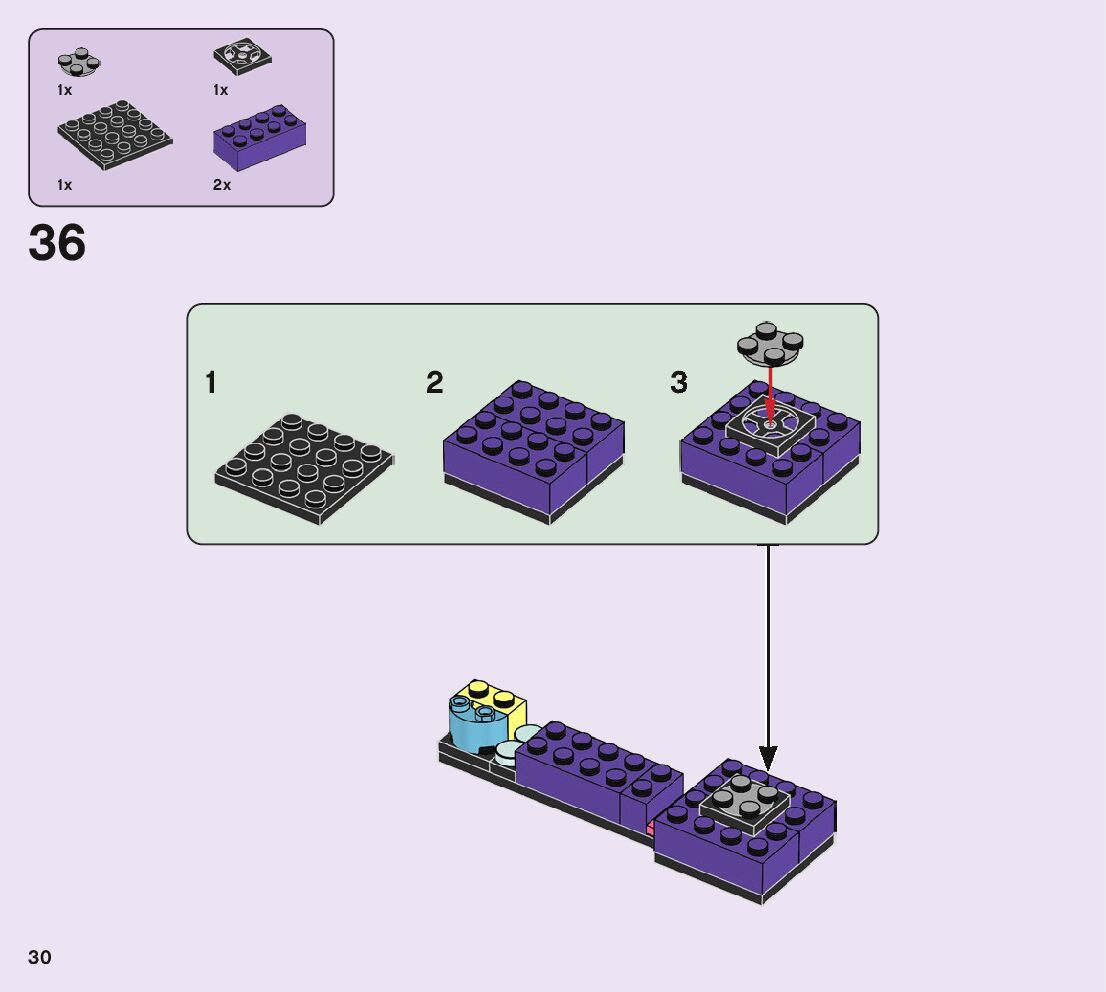 1x
1x
1x
2x

36

1
2
3

30