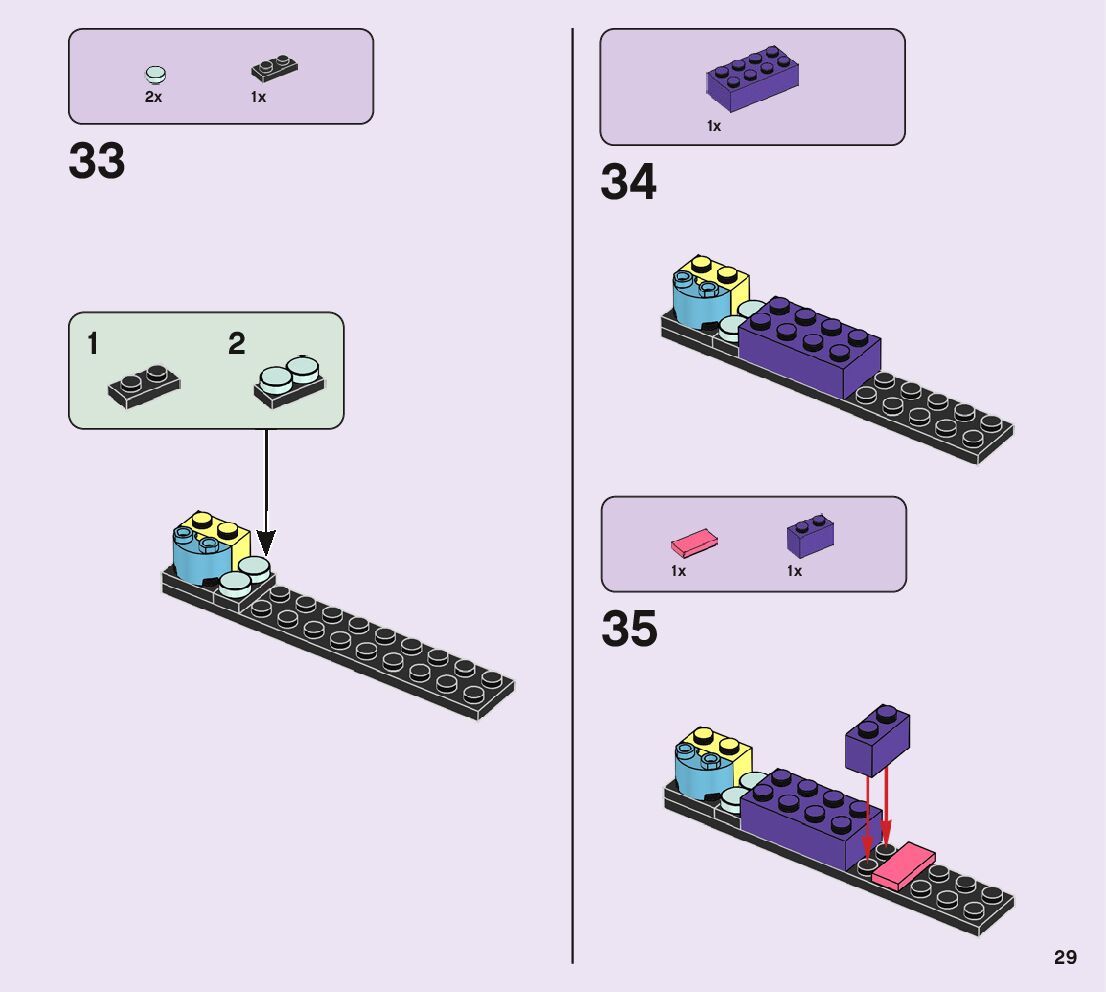 2x 1x

33

1 2

1x

34

1x 1x

35

29