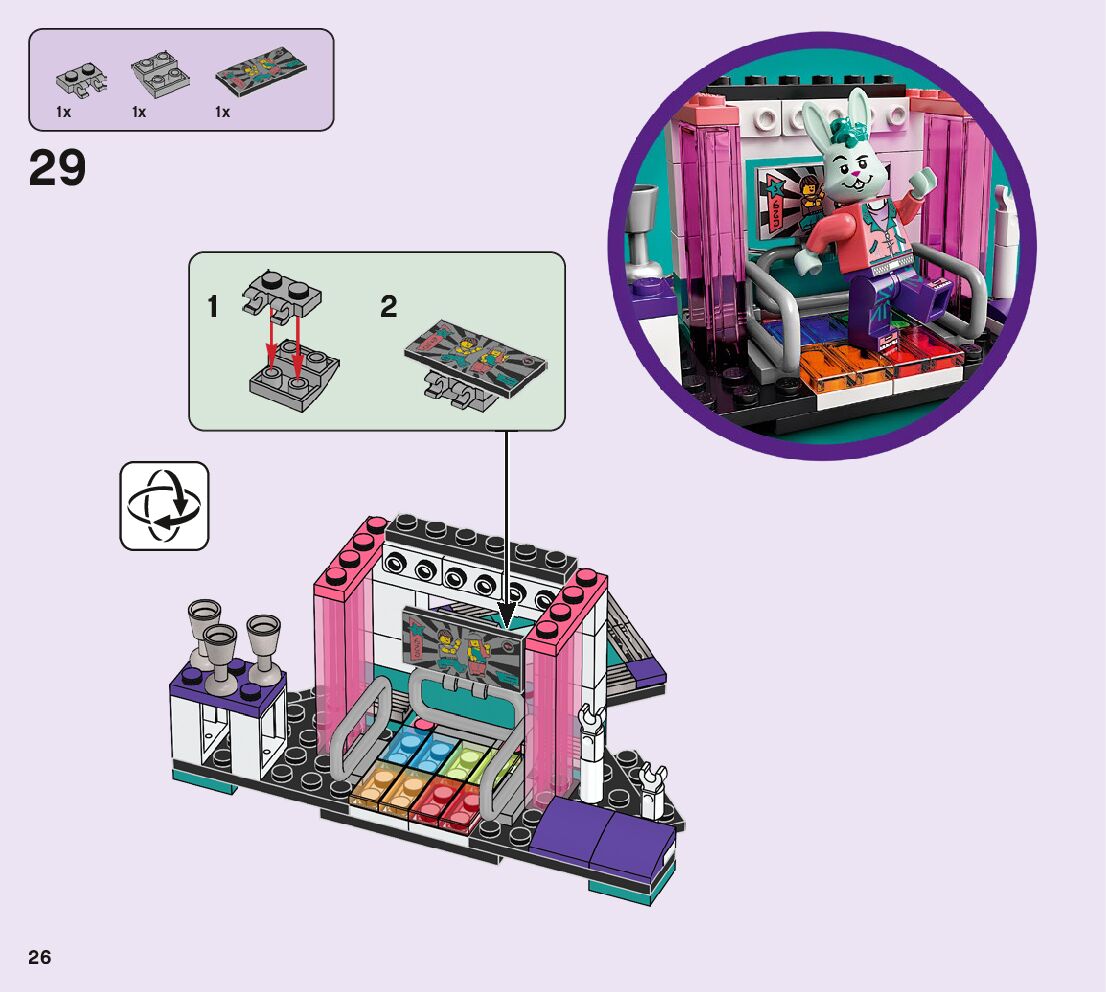 1x 1x 1x

29

1 2

26