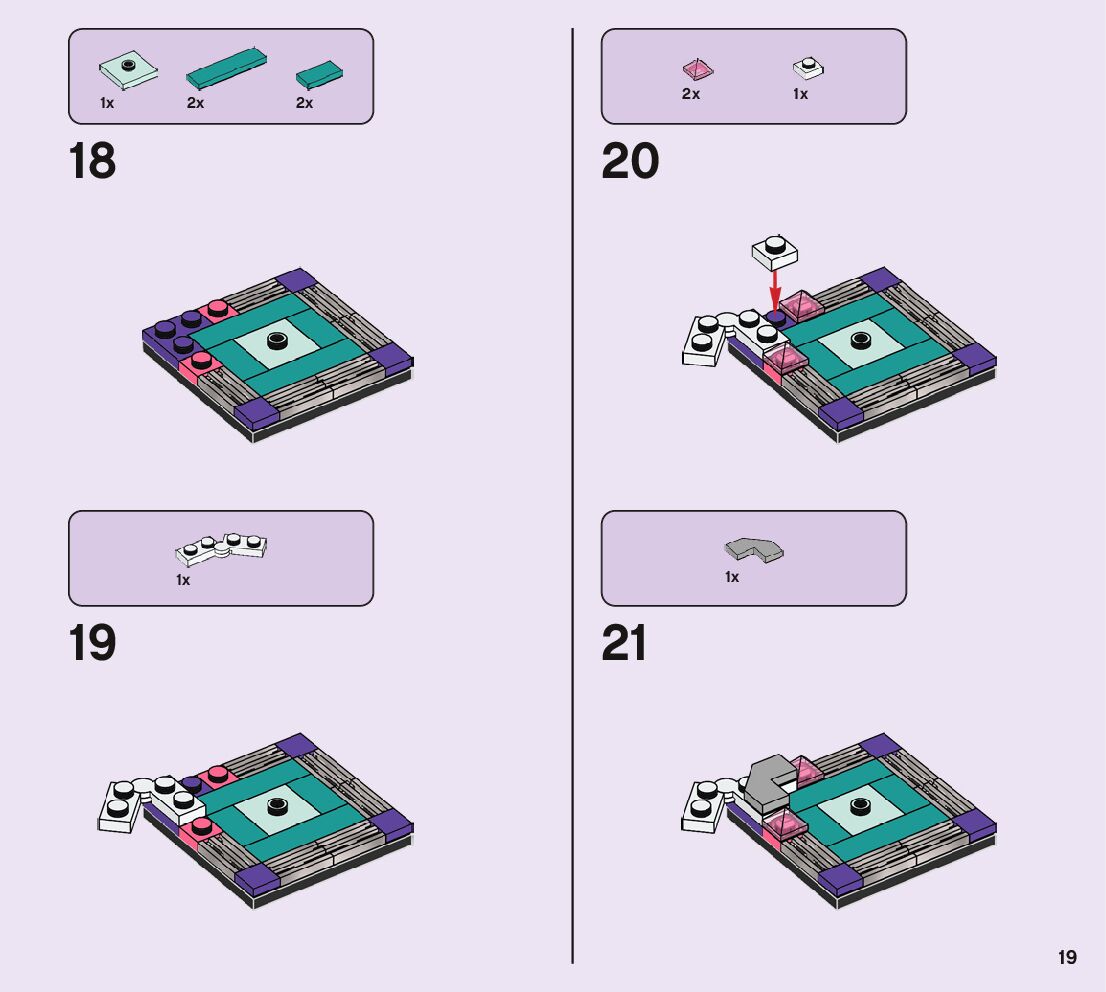 1x 2x 2x

18

1x

19

2x 1x

20

1x

21

19