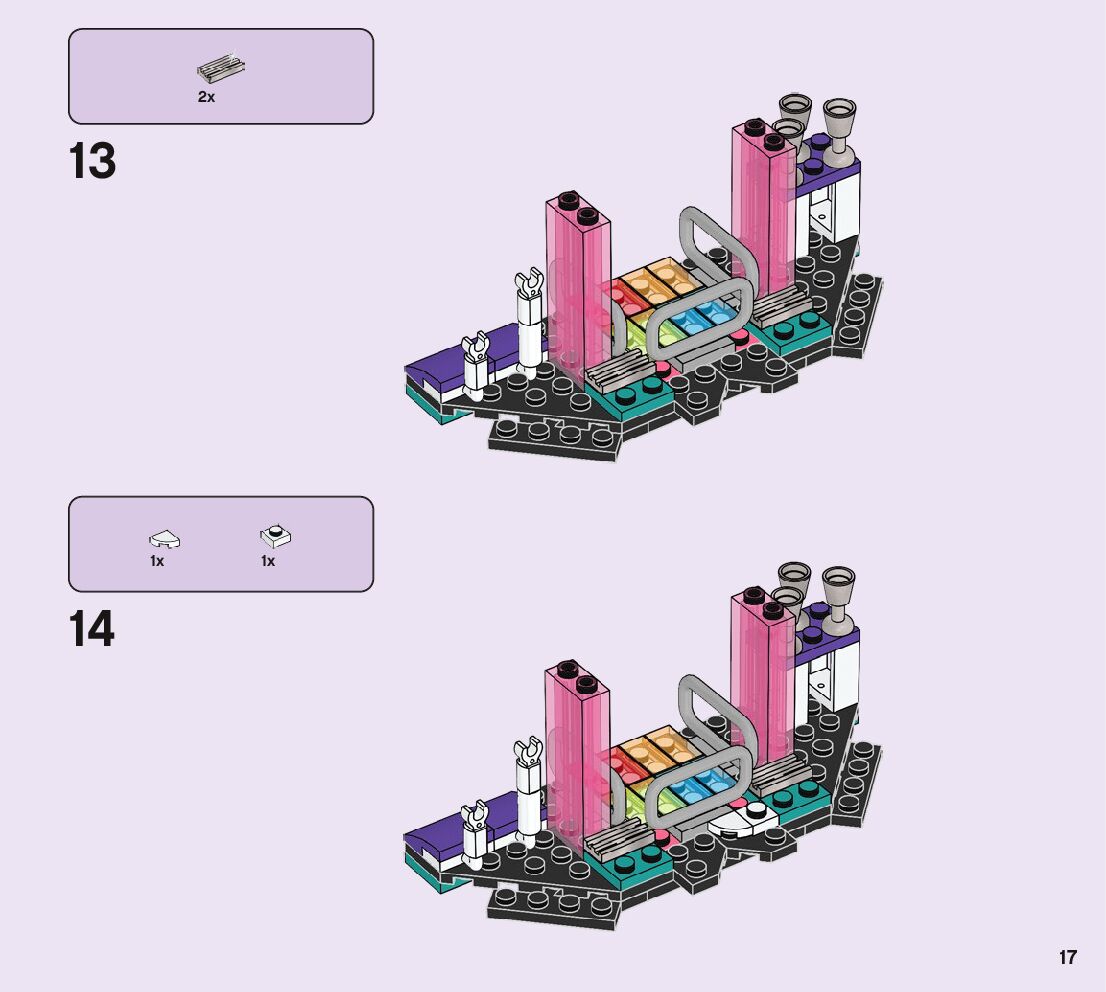 2x

13

1x

1x

14

17