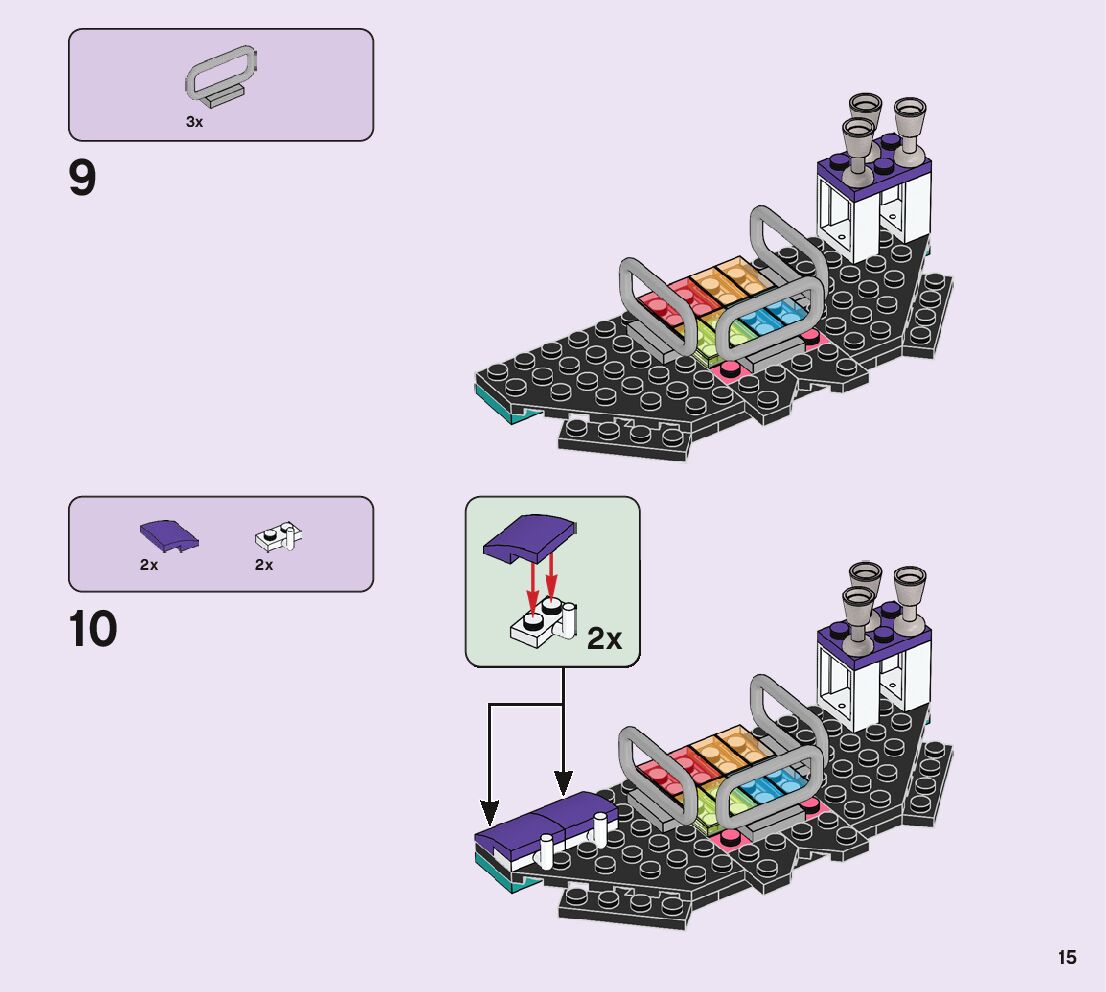 3x

9

2x

2x

10

2x

15