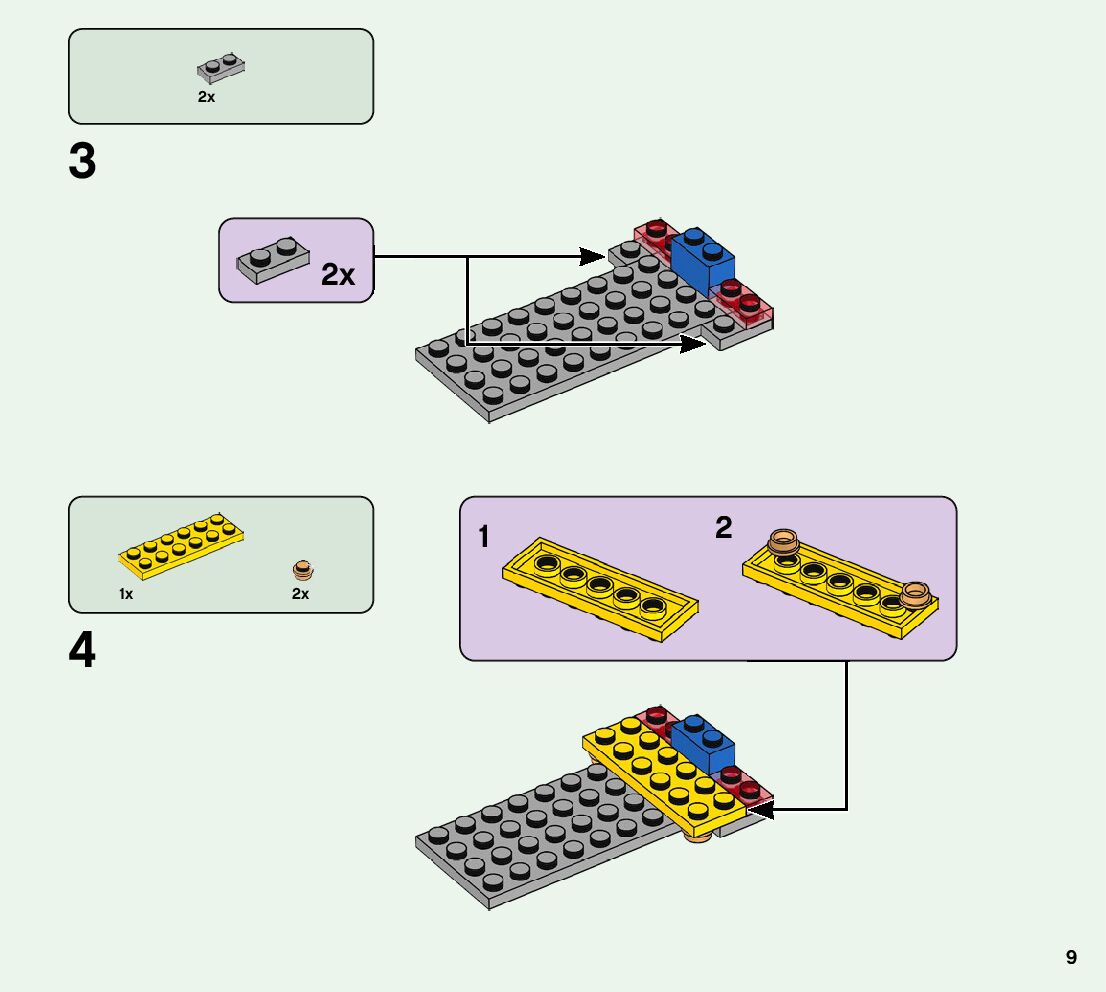 2x

3

2x

1x

2x

4

1

2

9