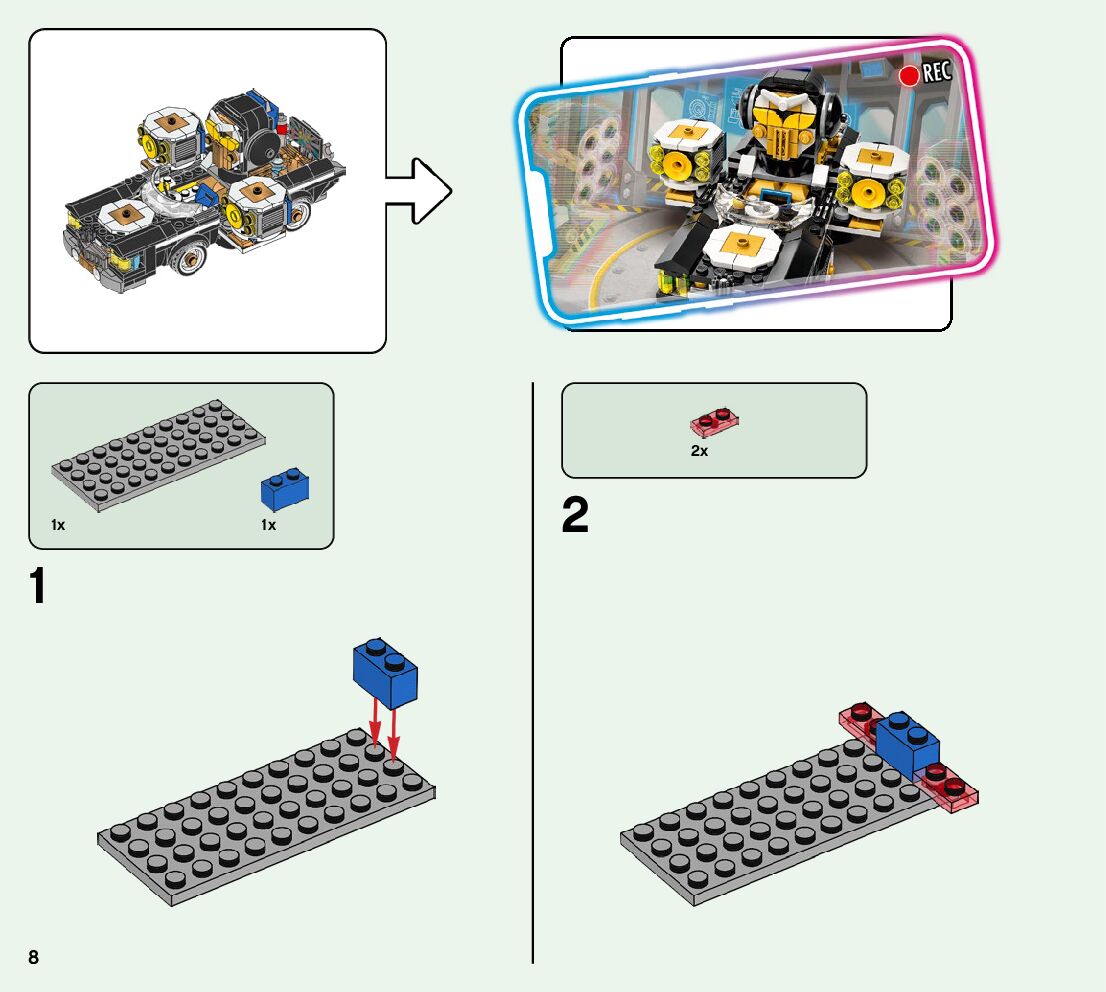 REC

1x

1x

1

2x

2

8