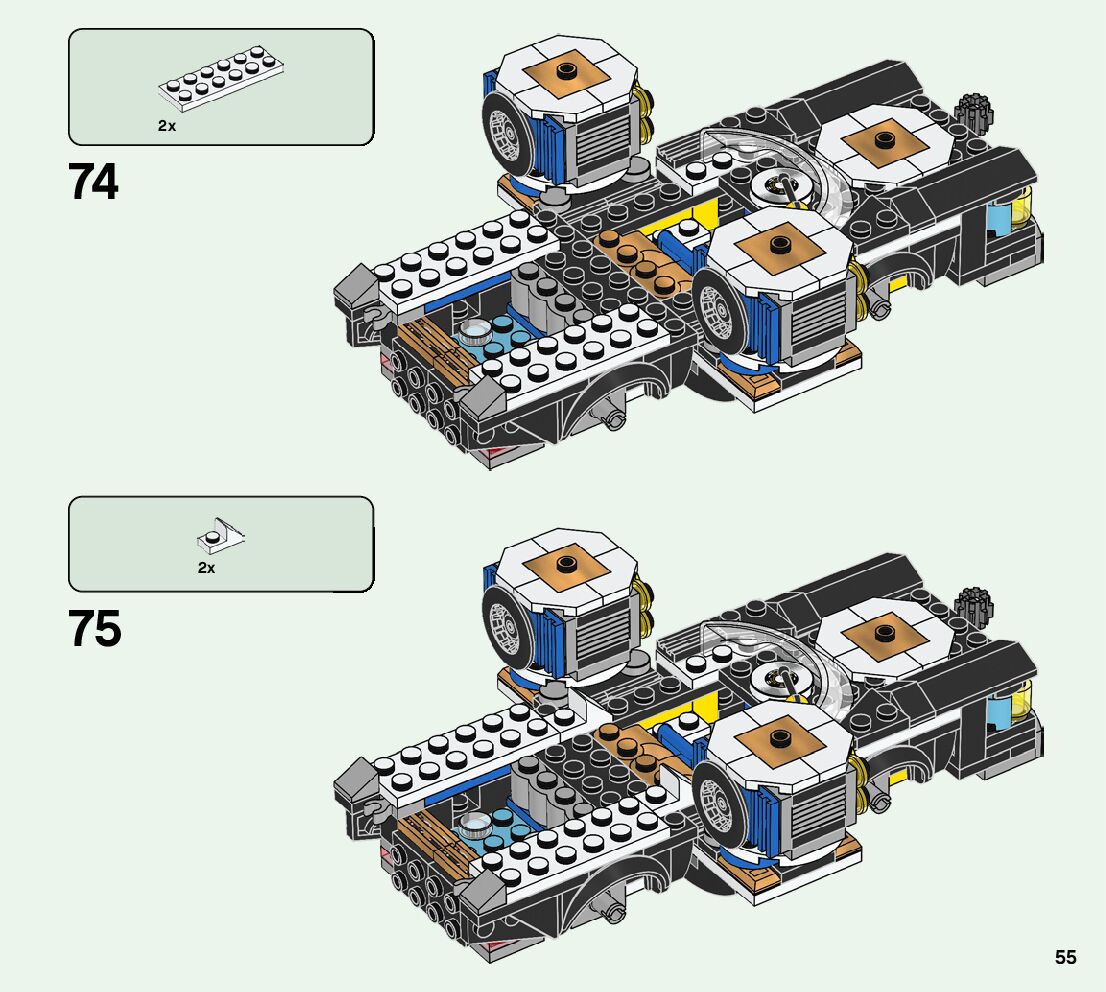 2x

74

2x

75

55