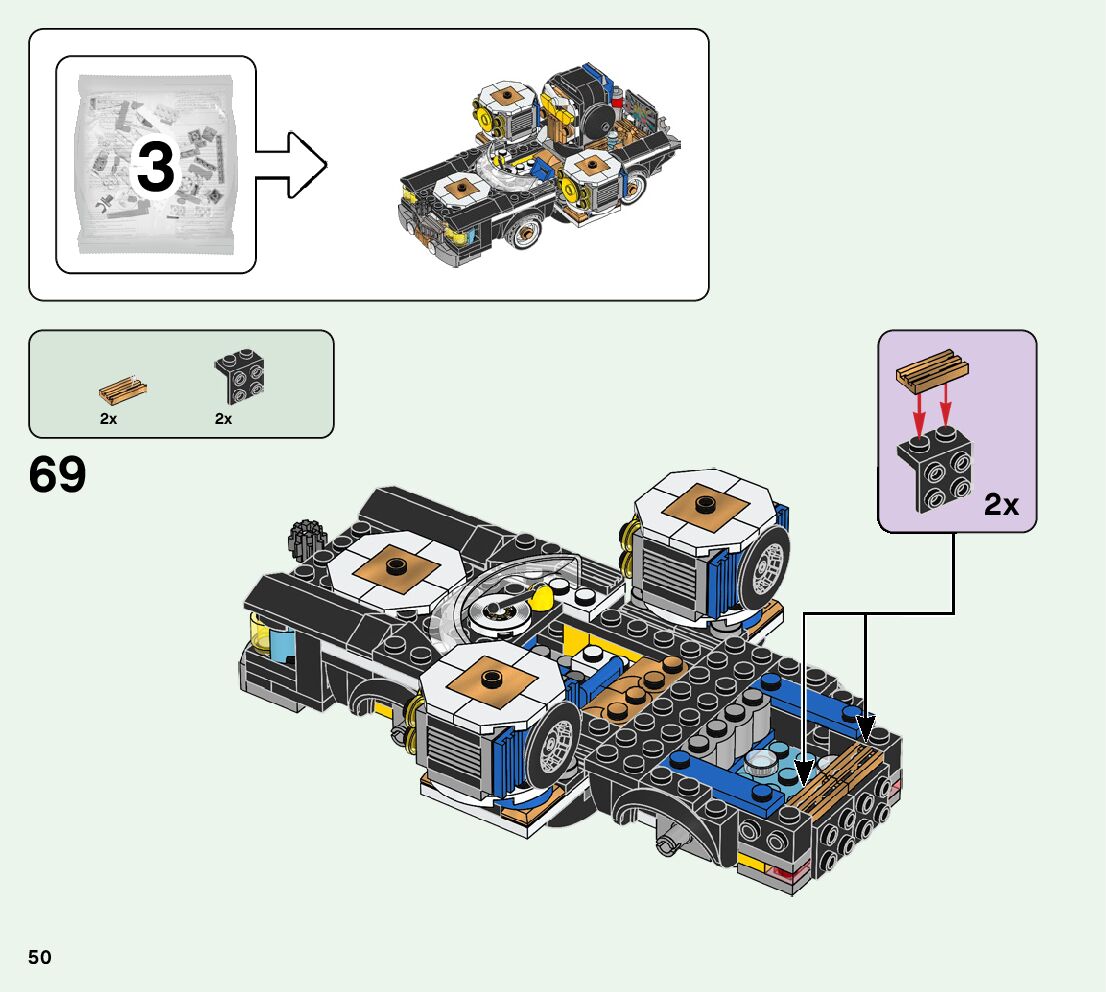 3

2x
2x

69

2x

50