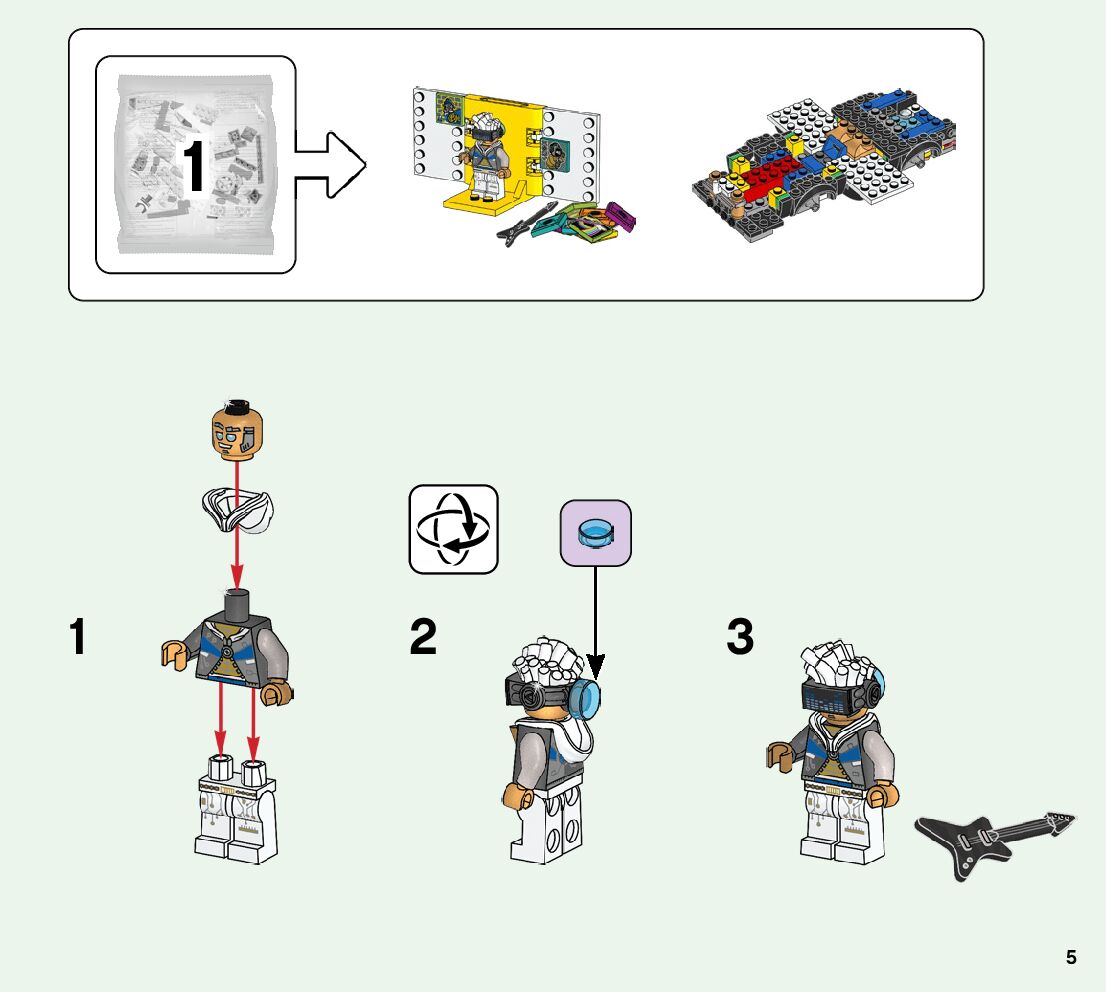 1

1

2

3

5