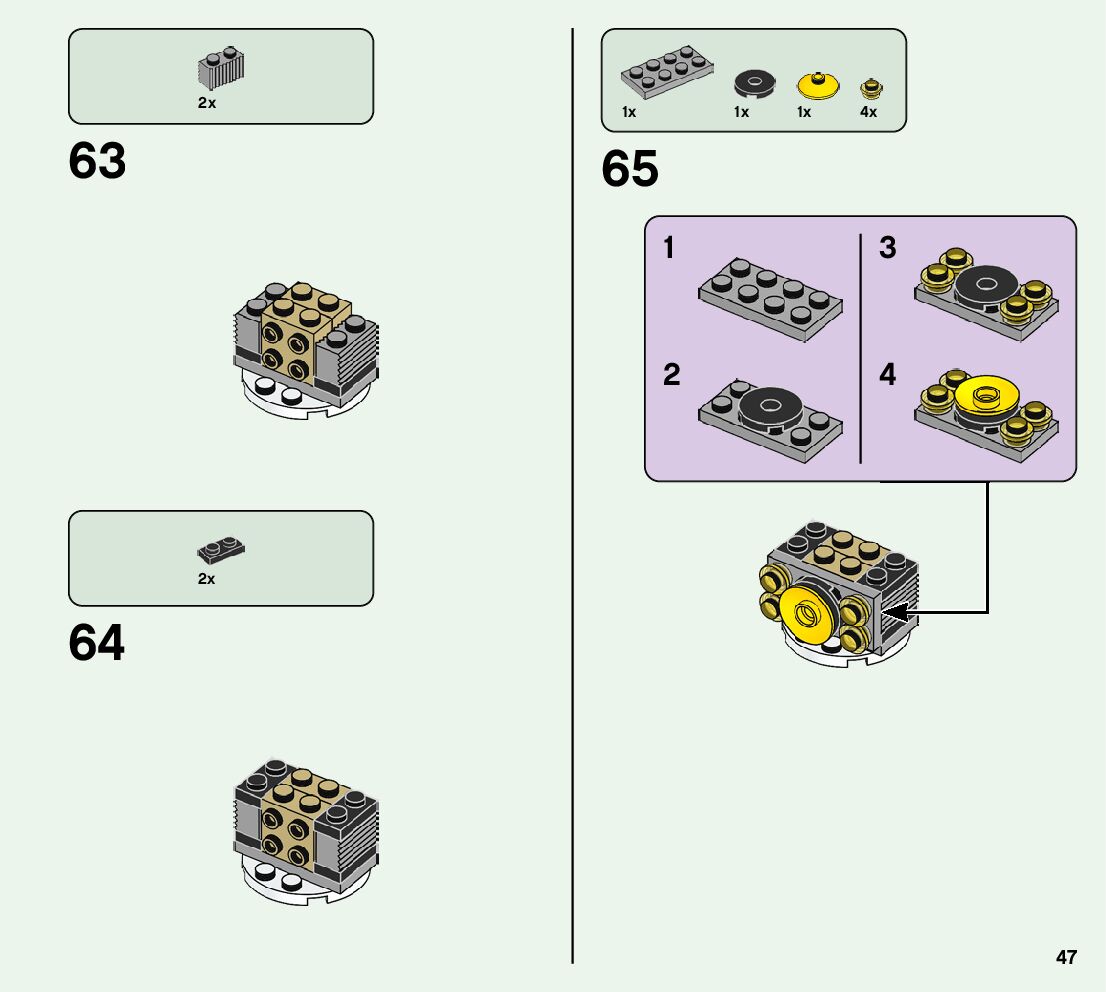 2x

63

2x

64

1x 1x 1x 4x

65

1

2

3

4

47