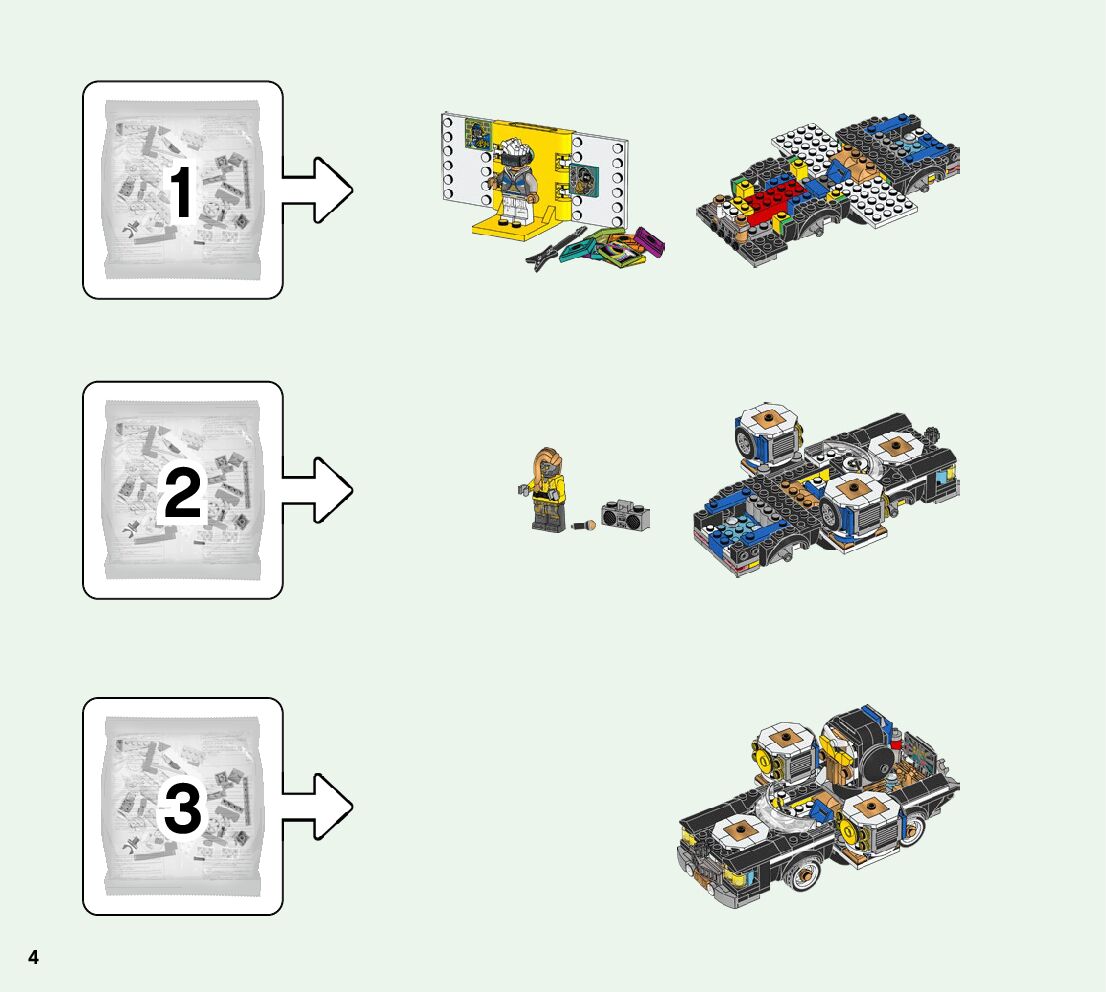 1

2

3

4