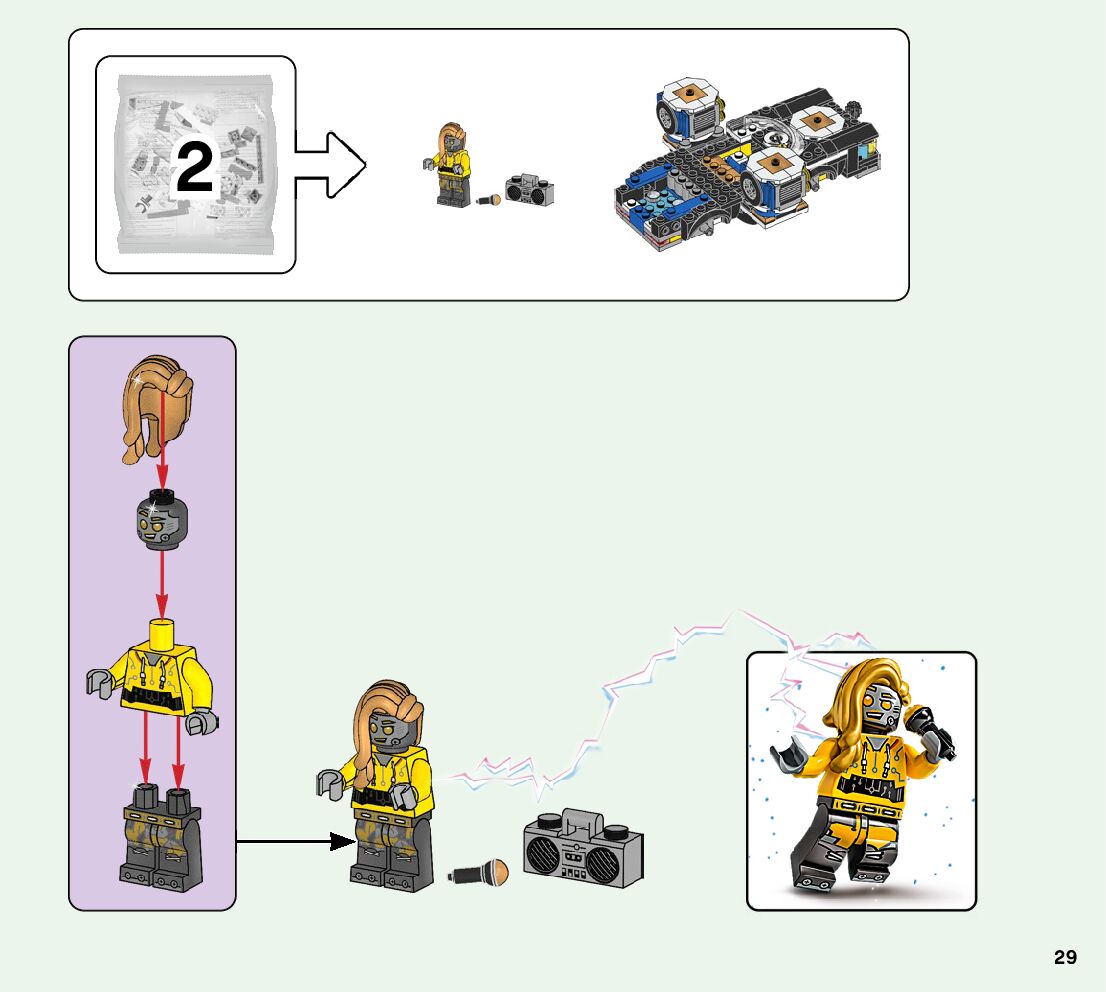 2

29