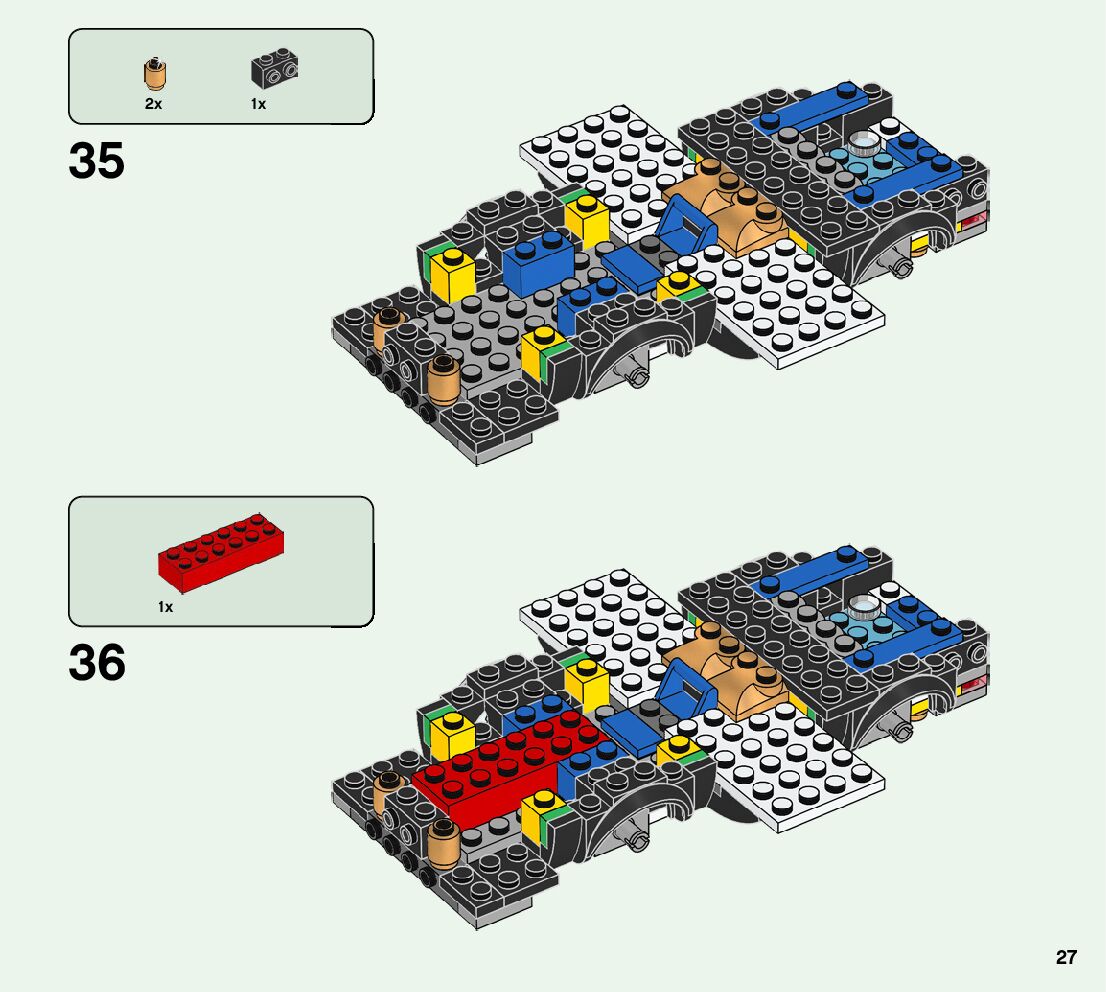 2x 1x

35

1x

36

27