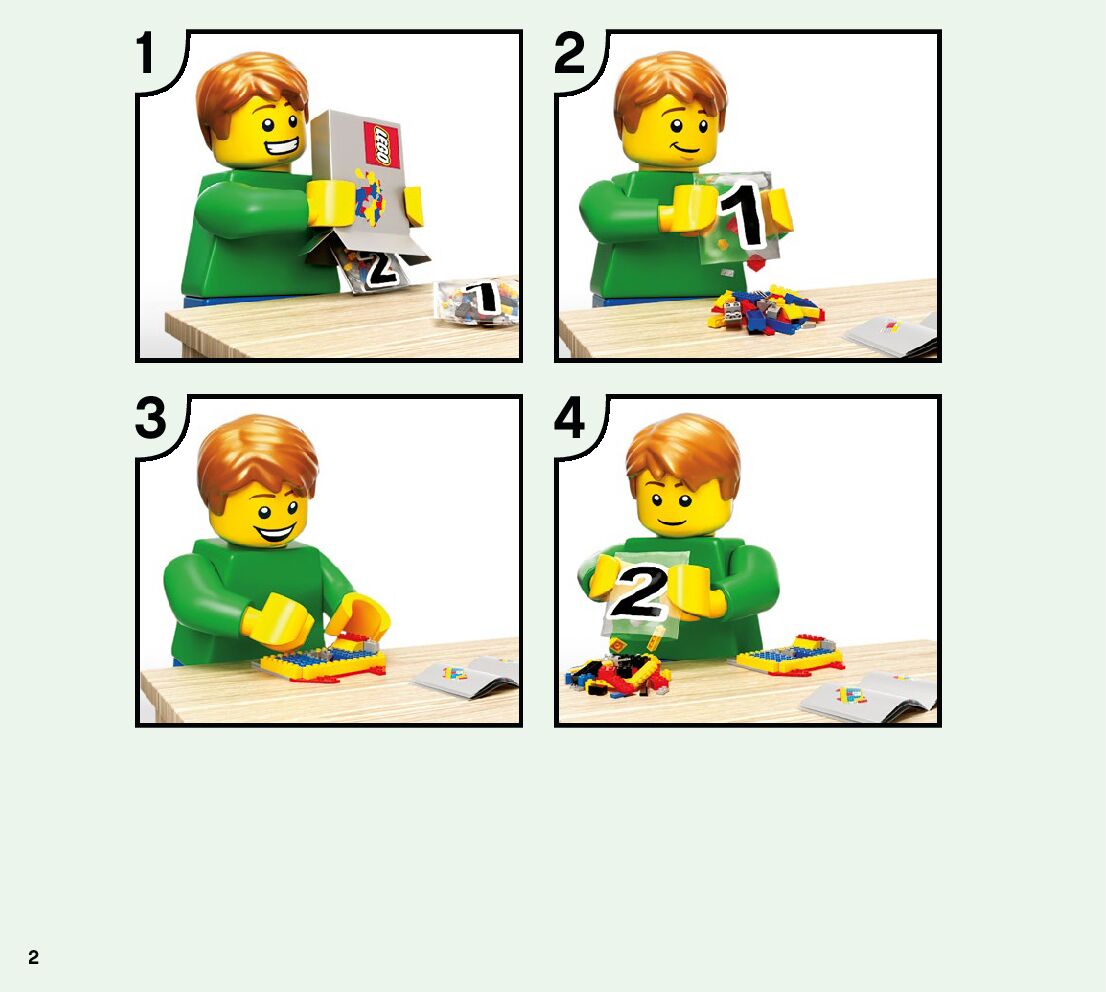 1

LEGO

2

1

2

1

3

4

2

2