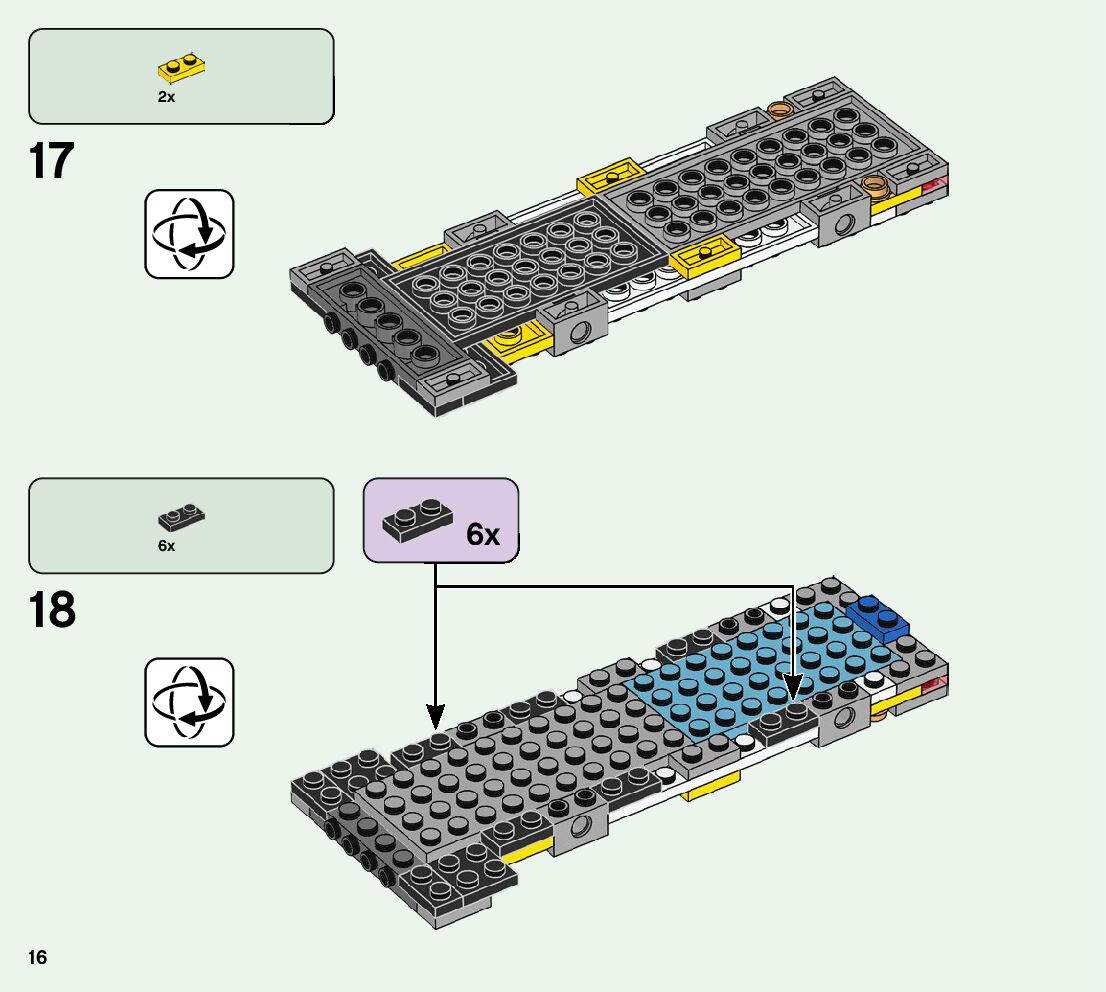 2x

17

6x

6x

18

16